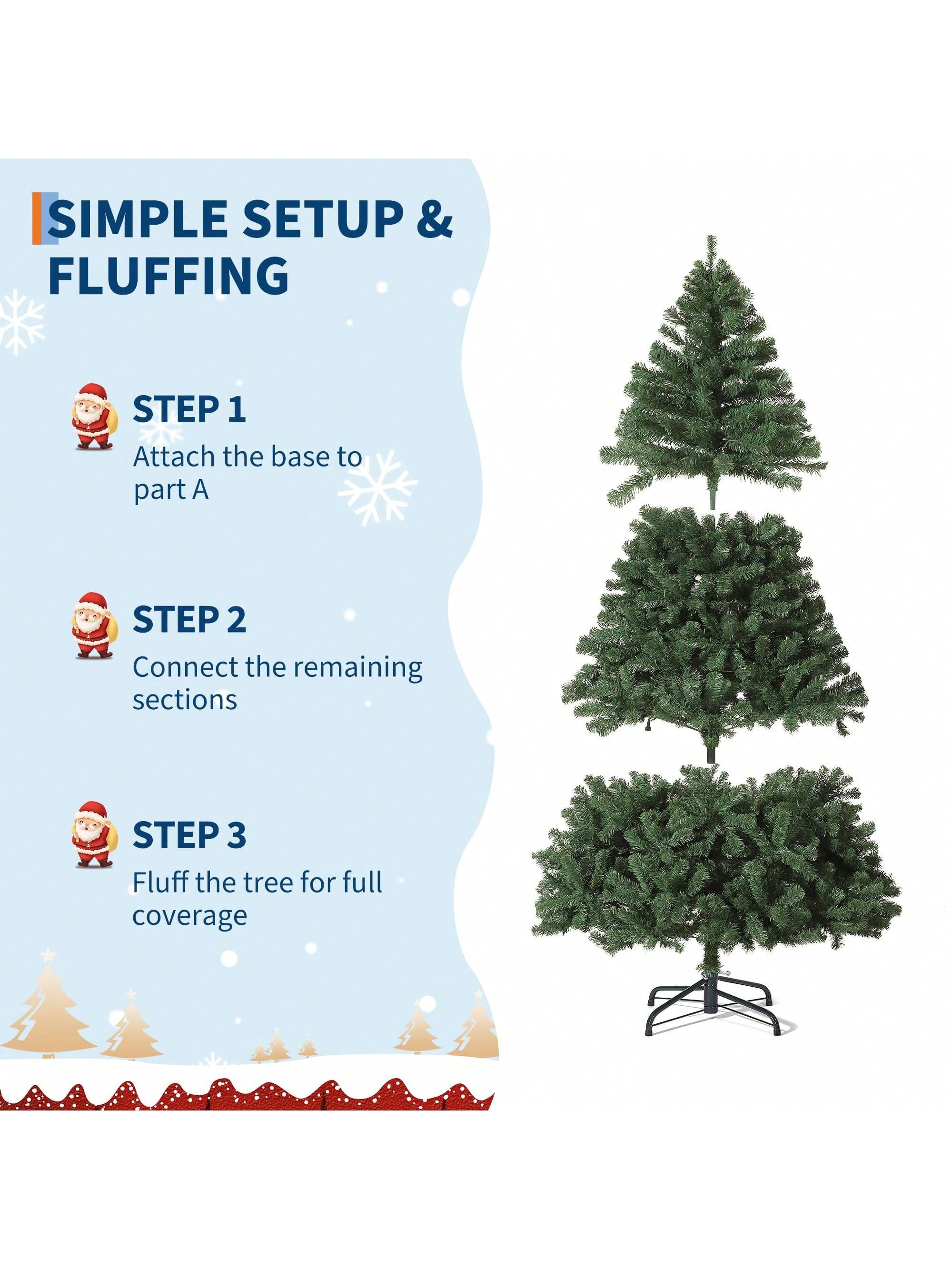 SIMPLE SETUP & FLUFFING

STEP 1
Attach the base to part A

STEP 2
Connect the remaining sections

STEP 3
Fluff the tree for full coverage