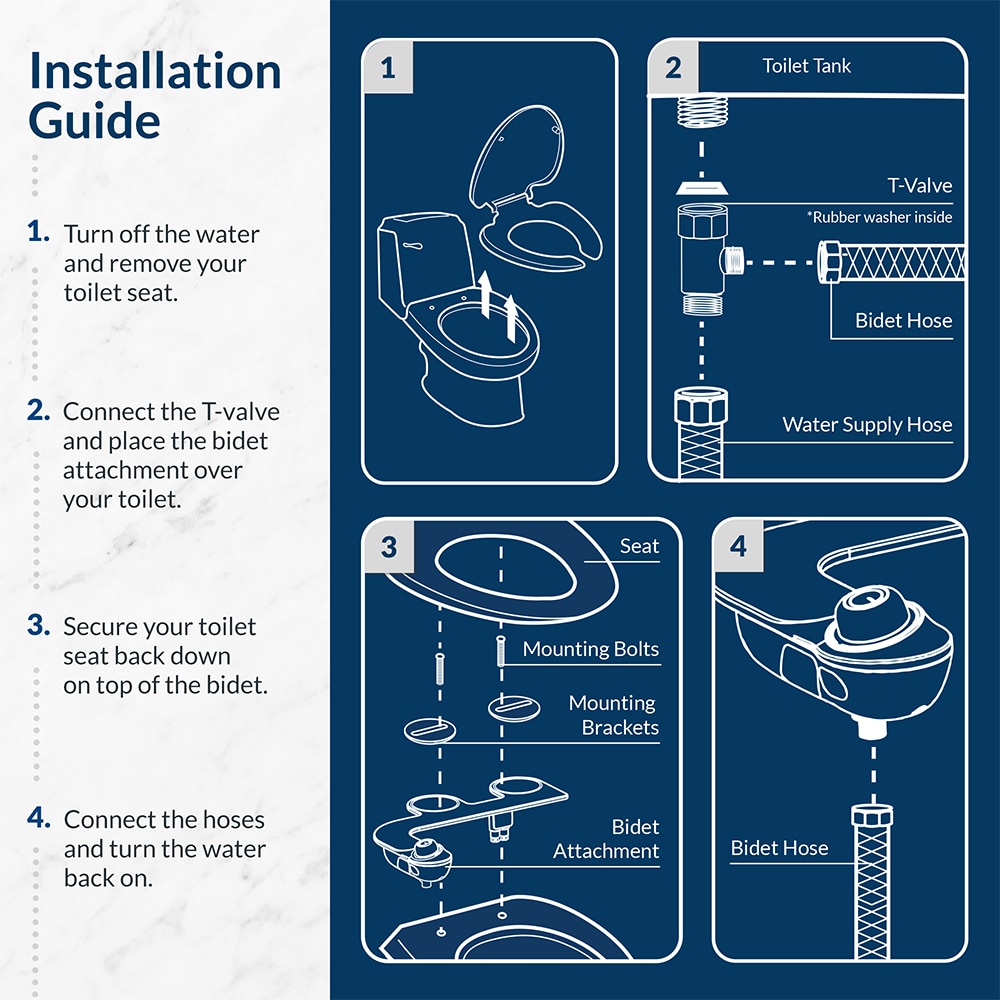 Installation Guide

1. Turn off the water and remove your toilet seat.

2. Connect the T-valve and place the bidet attachment over your toilet.

3. Secure your toilet seat back down on top of the bidet.

4. Connect the hoses and turn the water back on.

1

2

Toilet Tank

T-Valve

*Rubber washer inside

Bidet Hose

Water Supply Hose

3

Seat

Mounting Bolts

Mounting Brackets

Bidet Attachment

4

Bidet Hose