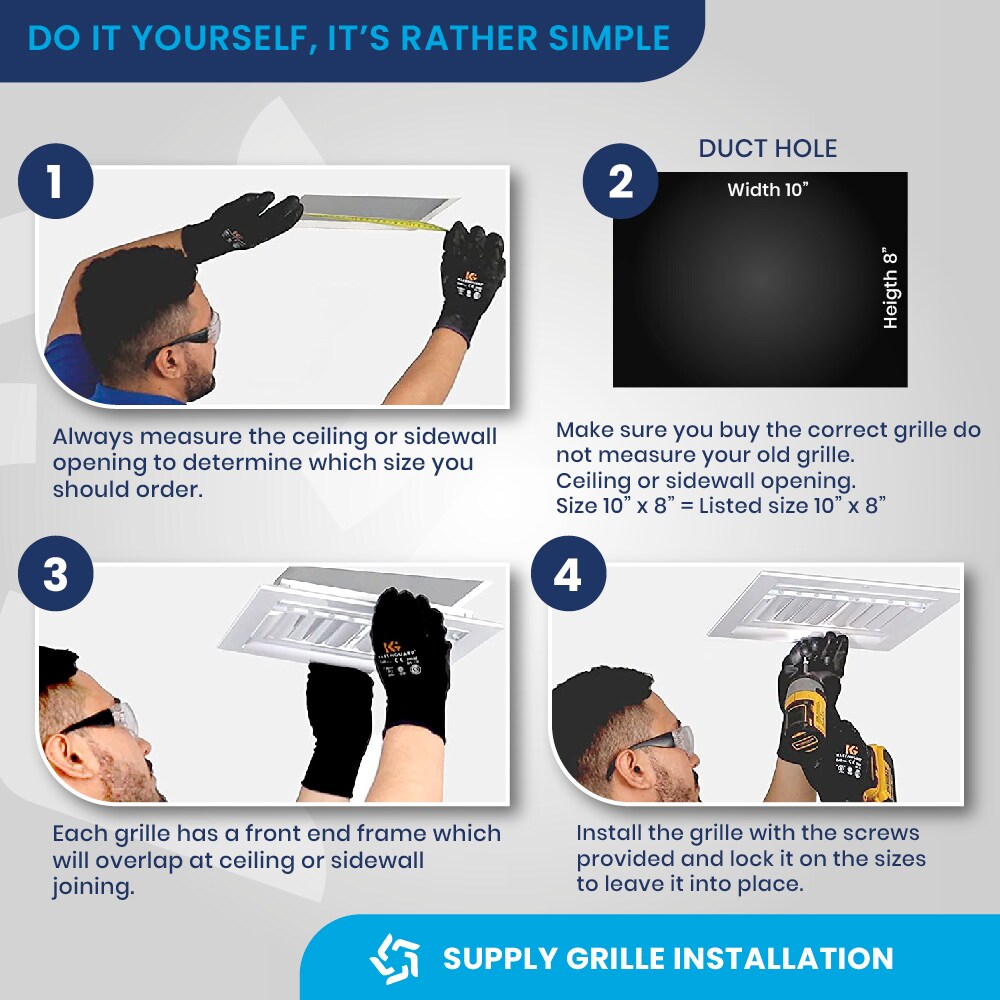 DO IT YOURSELF, IT'S RATHER SIMPLE

1

Always measure the ceiling or sidewall opening to determine which size you should order.

2

DUCT HOLE

Width 10"

Heigth 8"

Make sure you buy the correct grille do not measure your old grille.
Ceiling or sidewall opening.
Size 10" x 8" = Listed size 10" x 8"

3

Each grille has a front end frame which will overlap at ceiling or sidewall joining.

4

Install the grille with the screws provided and lock it on the sizes to leave it into place.

SUPPLY GRILLE INSTALLATION