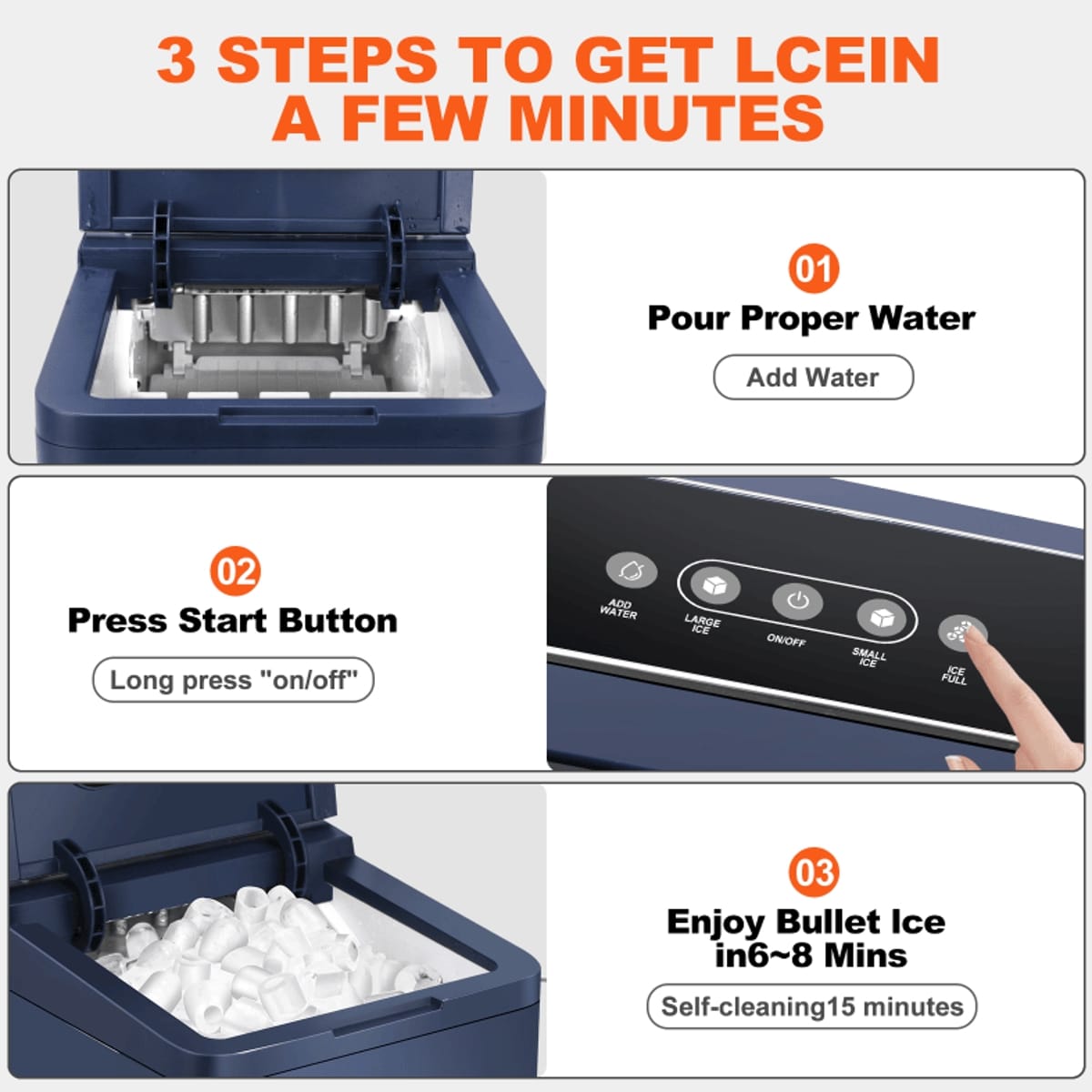 3 STEPS TO GET LCEIN A FEW MINUTES

01
Pour Proper Water
Add Water

02
Press Start Button
Long press "on/off"

ADD WATER
LARGE ICE
ON/OFF
SMALL ICE
ICE FULL

03
Enjoy Bullet Ice in6~8 Mins
Self-cleaning15 minutes