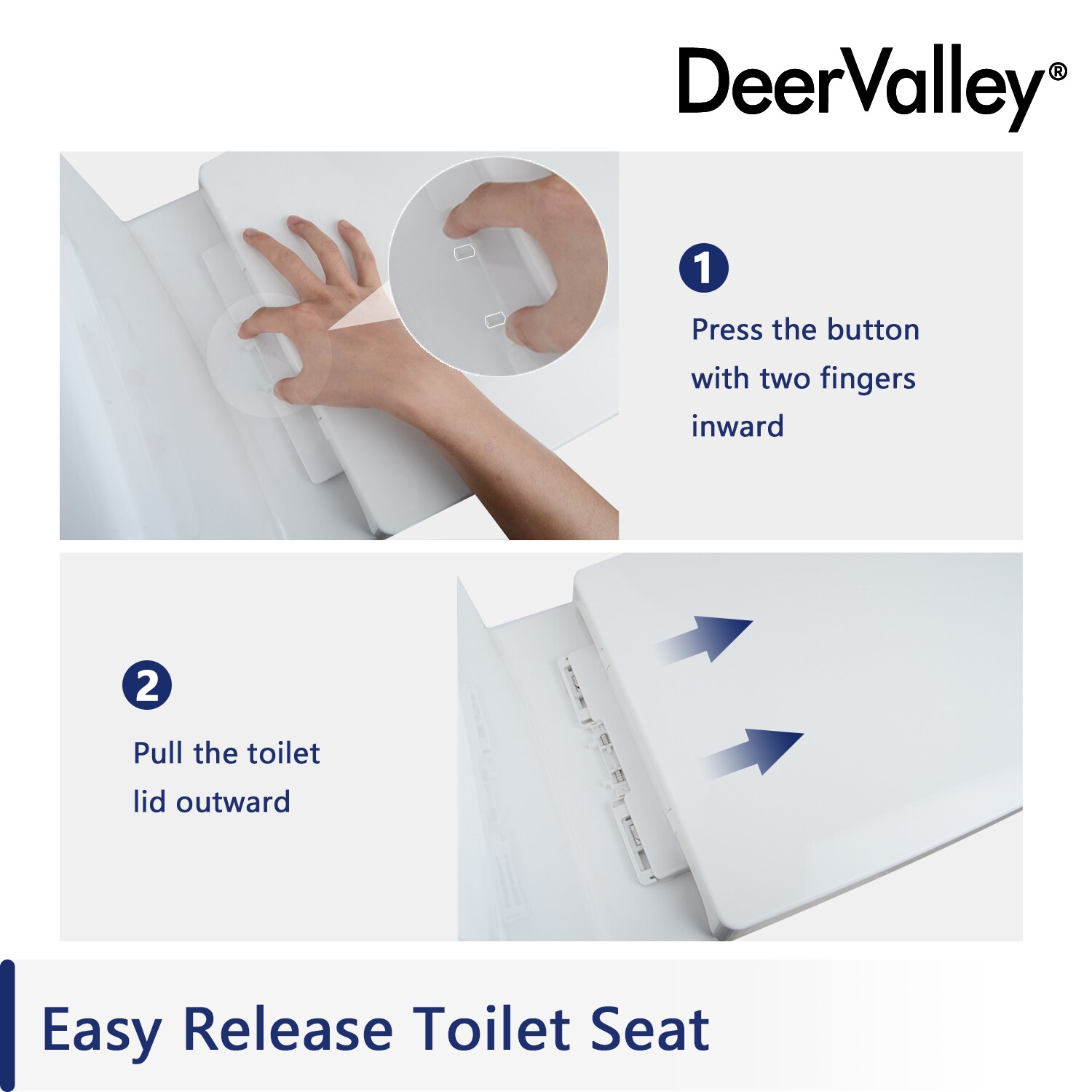 DeerValley®

1

Press the button with two fingers inward

2

Pull the toilet lid outward

Easy Release Toilet Seat