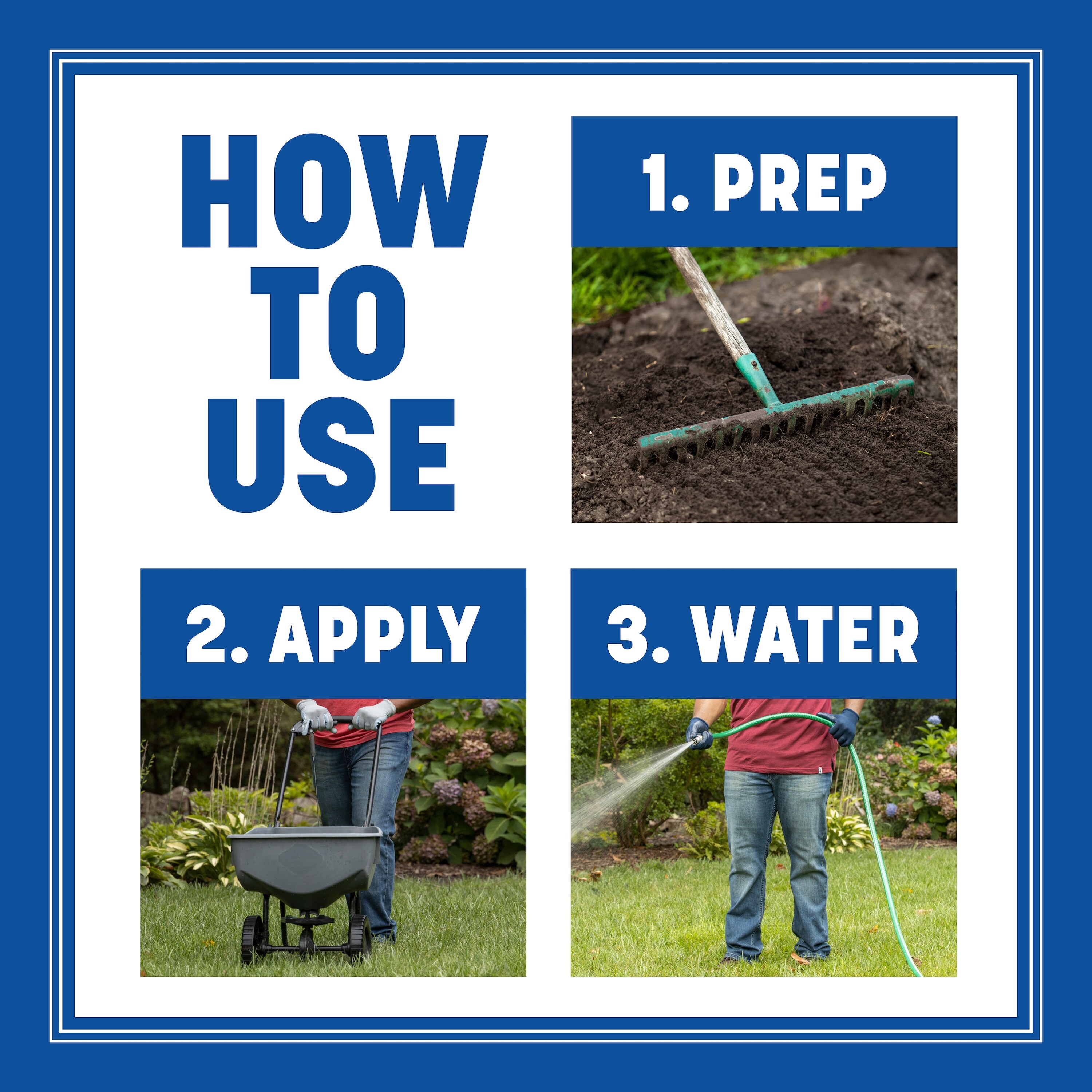 HOW TO USE

1. PREP

2. APPLY

3. WATER