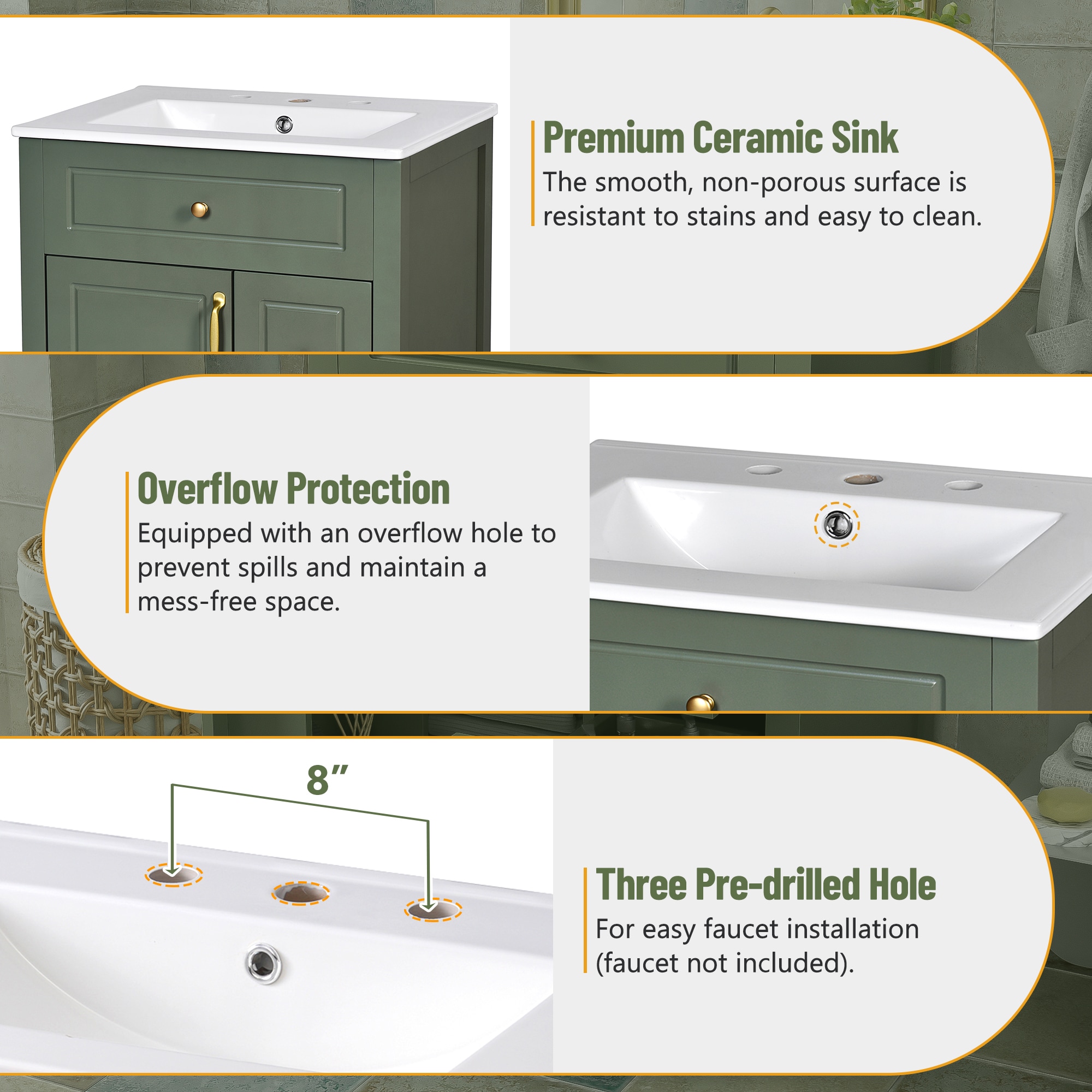 Premium Ceramic Sink
The smooth, non-porous surface is resistant to stains and easy to clean.

Overflow Protection
Equipped with an overflow hole to prevent spills and maintain a mess-free space.

8”

Three Pre-drilled Hole
For easy faucet installation (faucet not included).