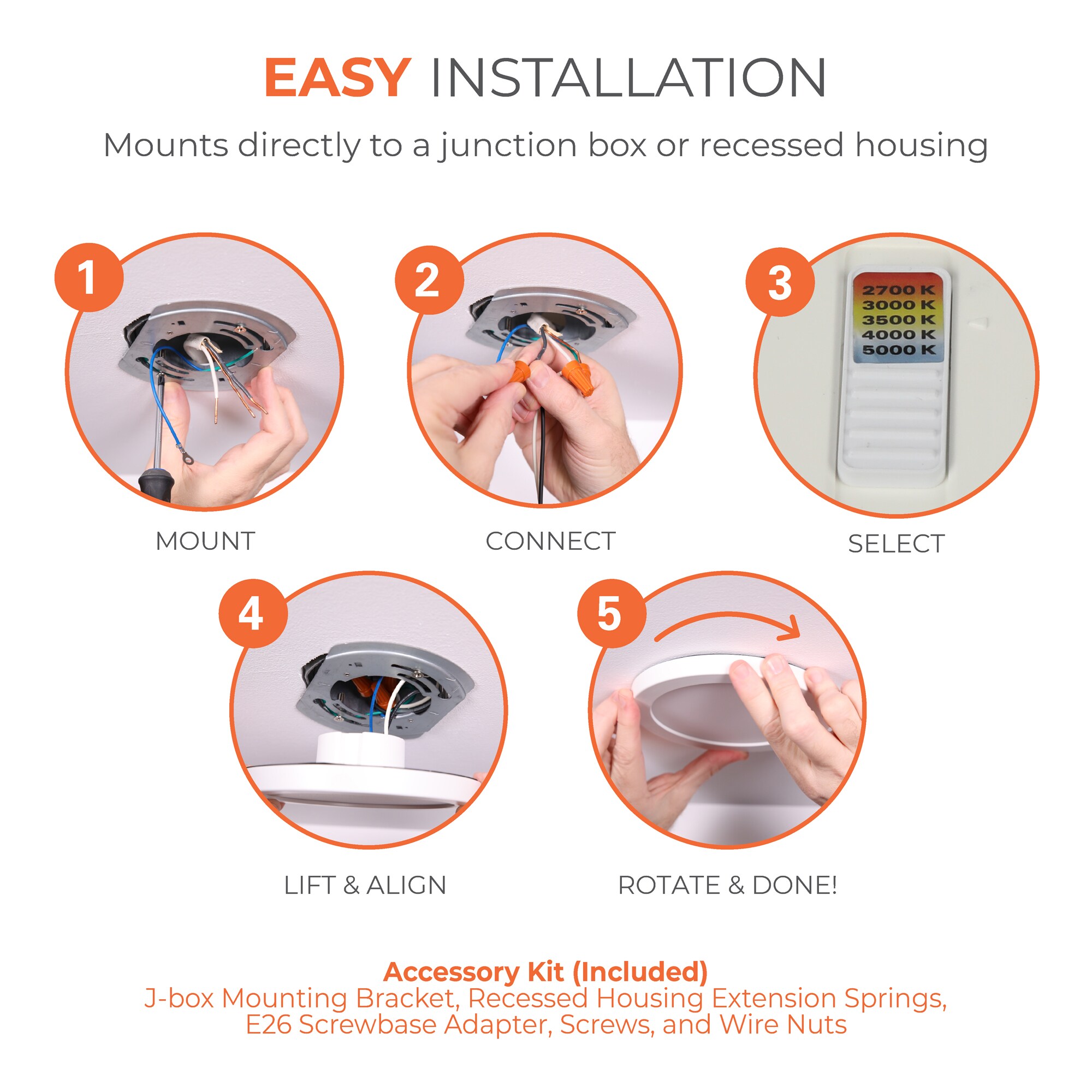 EASY INSTALLATION

Mounts directly to a junction box or recessed housing

1

MOUNT

2

CONNECT

3

2700 K
3000 K
3500 K
4000 K
5000 K

SELECT

4

LIFT & ALIGN

5

ROTATE & DONE!

Accessory Kit (Included)
J-box Mounting Bracket, Recessed Housing Extension Springs, E26 Screwbase Adapter, Screws, and Wire Nuts