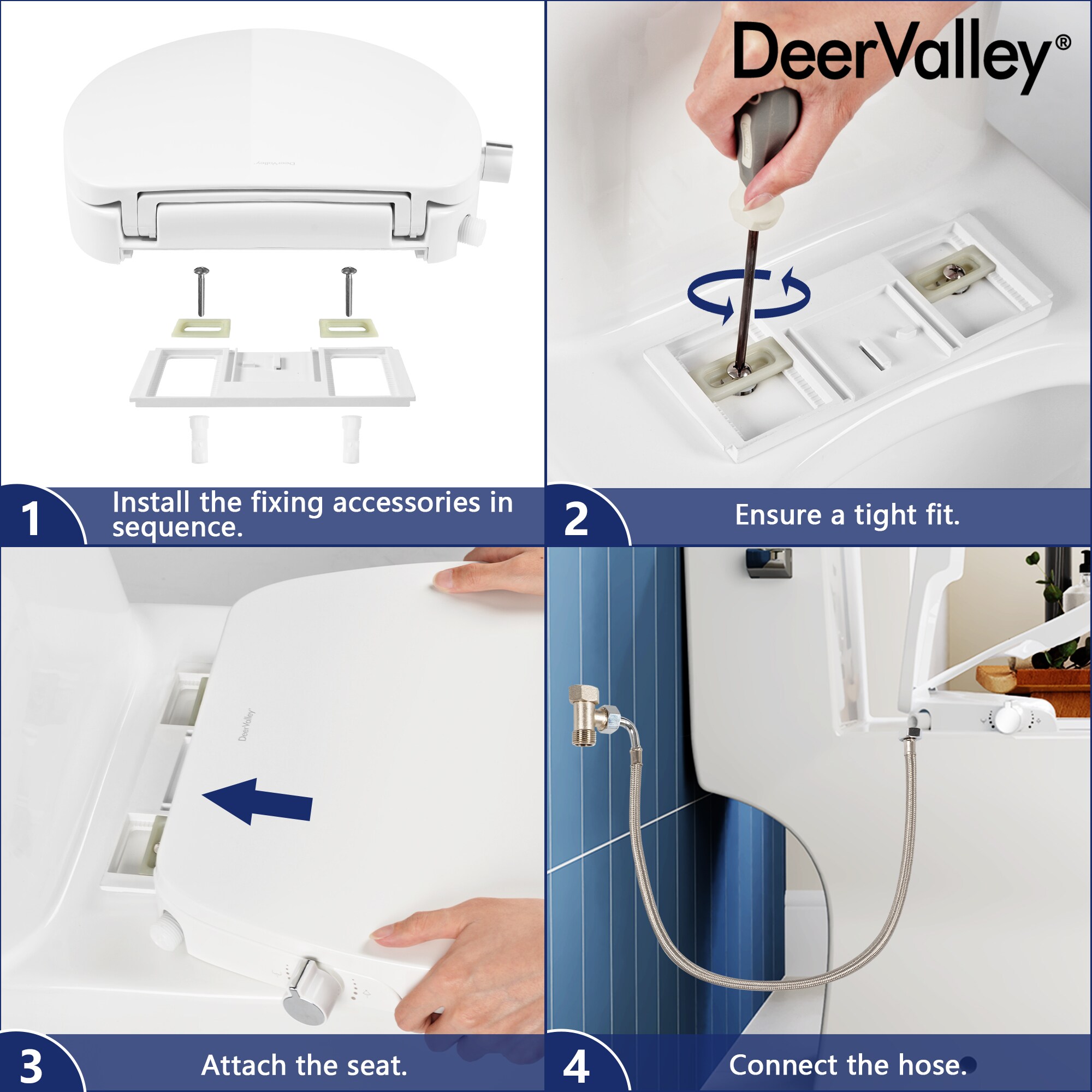 DeerValley®

DeerValley

1 Install the fixing accessories in sequence.

2 Ensure a tight fit.

DeerValley

3 Attach the seat.

4 Connect the hose.