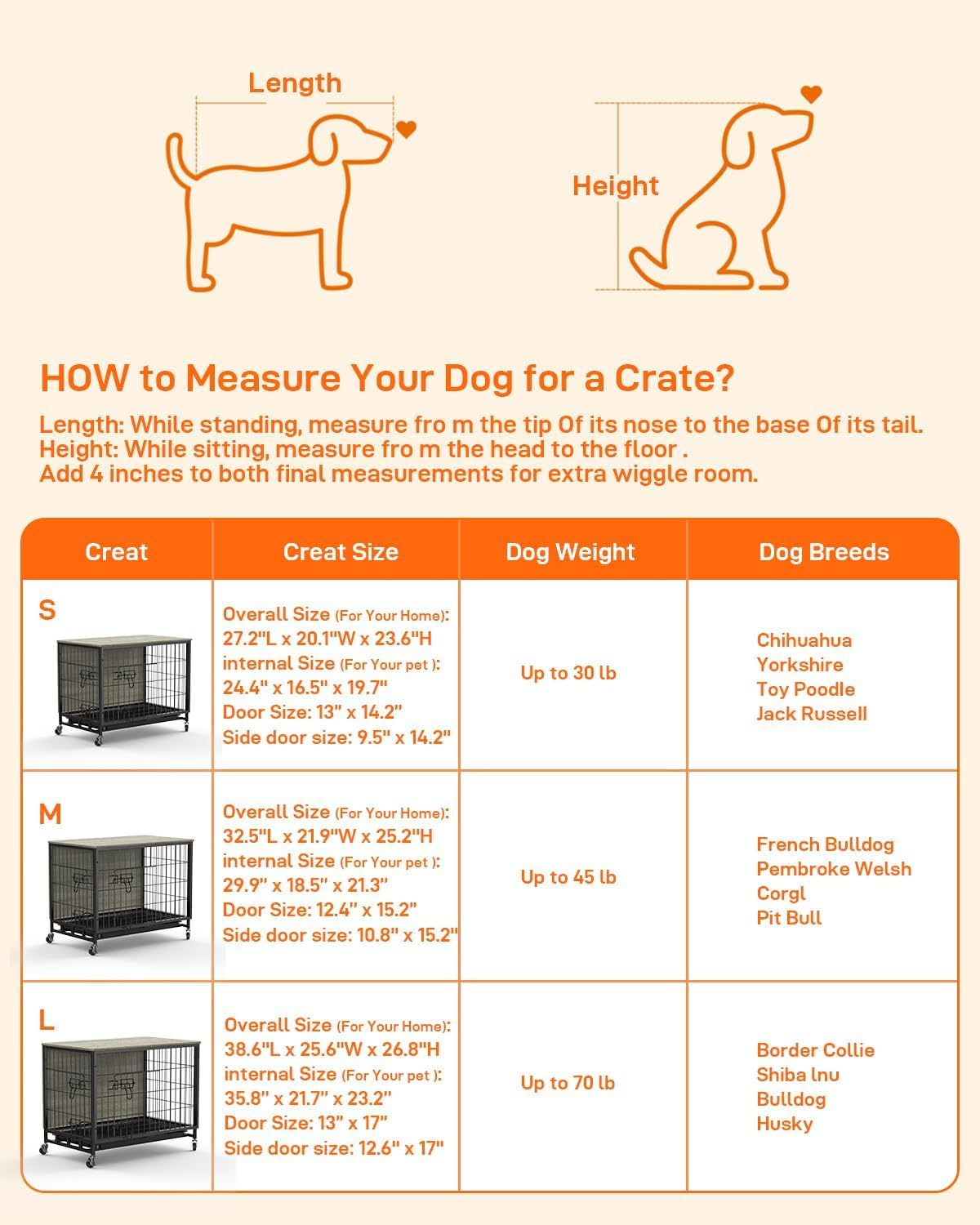 Length

Height

HOW to Measure Your Dog for a Crate?

Length: While standing, measure fro m the tip Of its nose to the base Of its tail.
Height: While sitting, measure fro m the head to the floor .
Add 4 inches to both final measurements for extra wiggle room.

| Creat | Creat Size | Dog Weight | Dog Breeds |
|---|---|---|---|
| S | Overall Size (For Your Home): 27.2"L x 20.1"W x 23.6"H internal Size (For Your pet ): 24.4" x 16.5" x 19.7" Door Size: 13" x 14.2" Side door size: 9.5" x 14.2" | Up to 30 lb | Chihuahua Yorkshire Toy Poodle Jack Russell |
| M | Overall Size (For Your Home): 32.5"L x 21.9"W x 25.2"H internal Size (For Your pet ): 29.9" x 18.5" x 21.3" Door Size: 12.4" x 15.2" Side door size: 10.8" x 15.2" | Up to 45 lb | French Bulldog Pembroke Welsh Corgl Pit Bull |
| L | Overall Size (For Your Home): 38.6"L x 25.6"W x 26.8"H internal Size (For Your pet ): 35.8" x 21.7" x 23.2" Door Size: 13" x 17" Side door size: 12.6" x 17" | Up to 70 lb | Border Collie Shiba lnu Bulldog Husky |