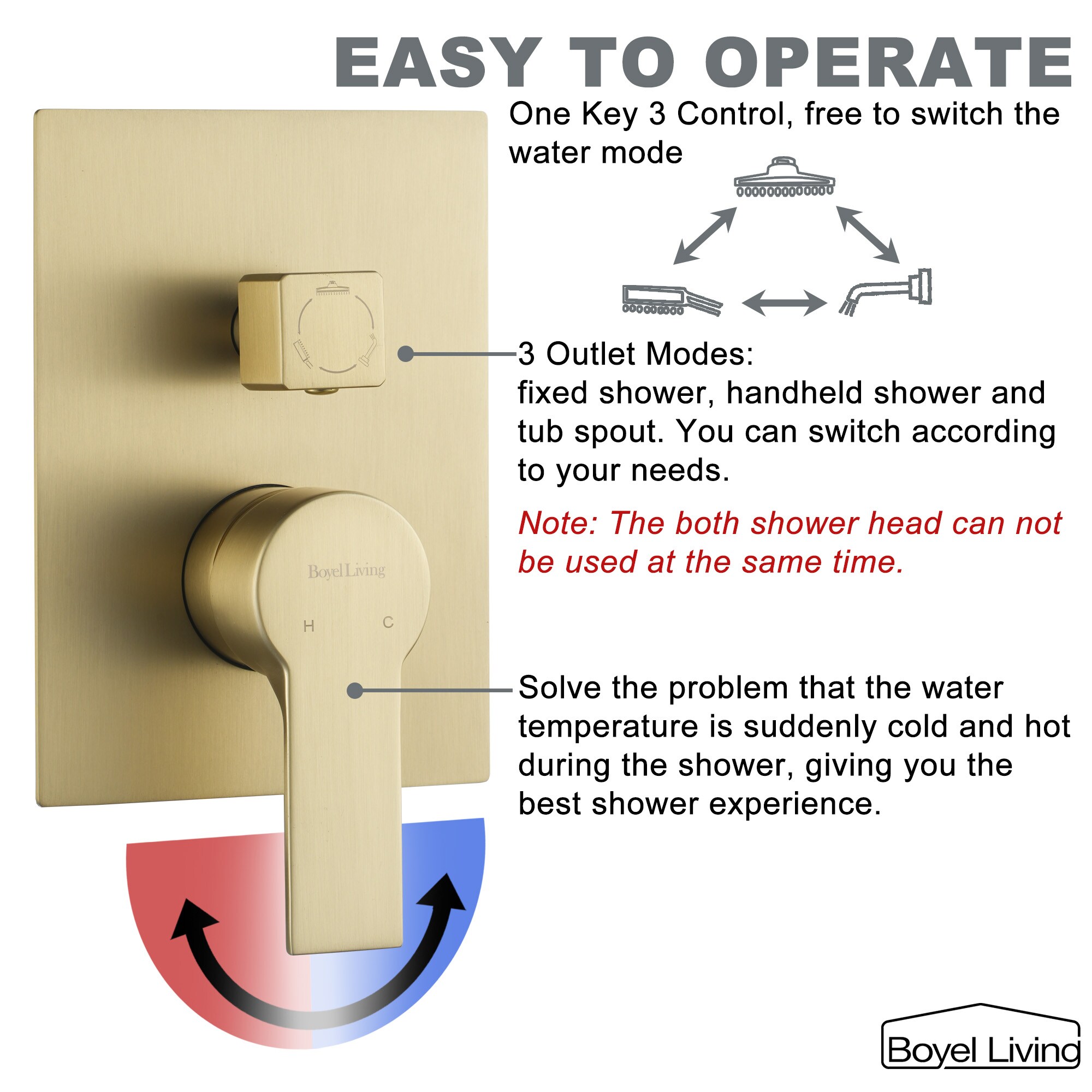 EASY TO OPERATE

One Key 3 Control, free to switch the water mode

3 Outlet Modes:
fixed shower, handheld shower and tub spout. You can switch according to your needs.

Note: The both shower head can not be used at the same time.

Boyel Living

H C

Solve the problem that the water temperature is suddenly cold and hot during the shower, giving you the best shower experience.

Boyel Living