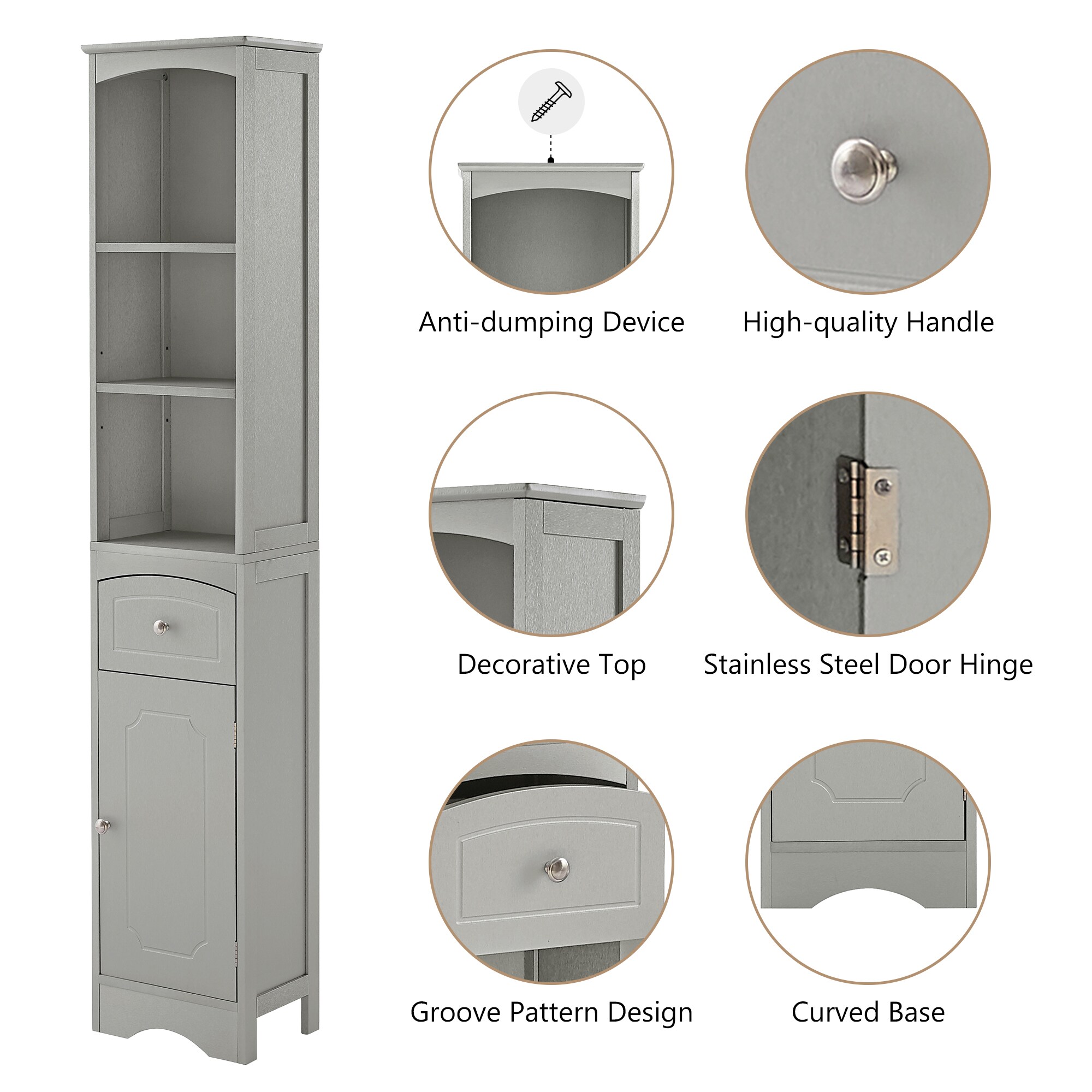 Anti-dumping Device

High-quality Handle

Decorative Top

Stainless Steel Door Hinge

Groove Pattern Design

Curved Base