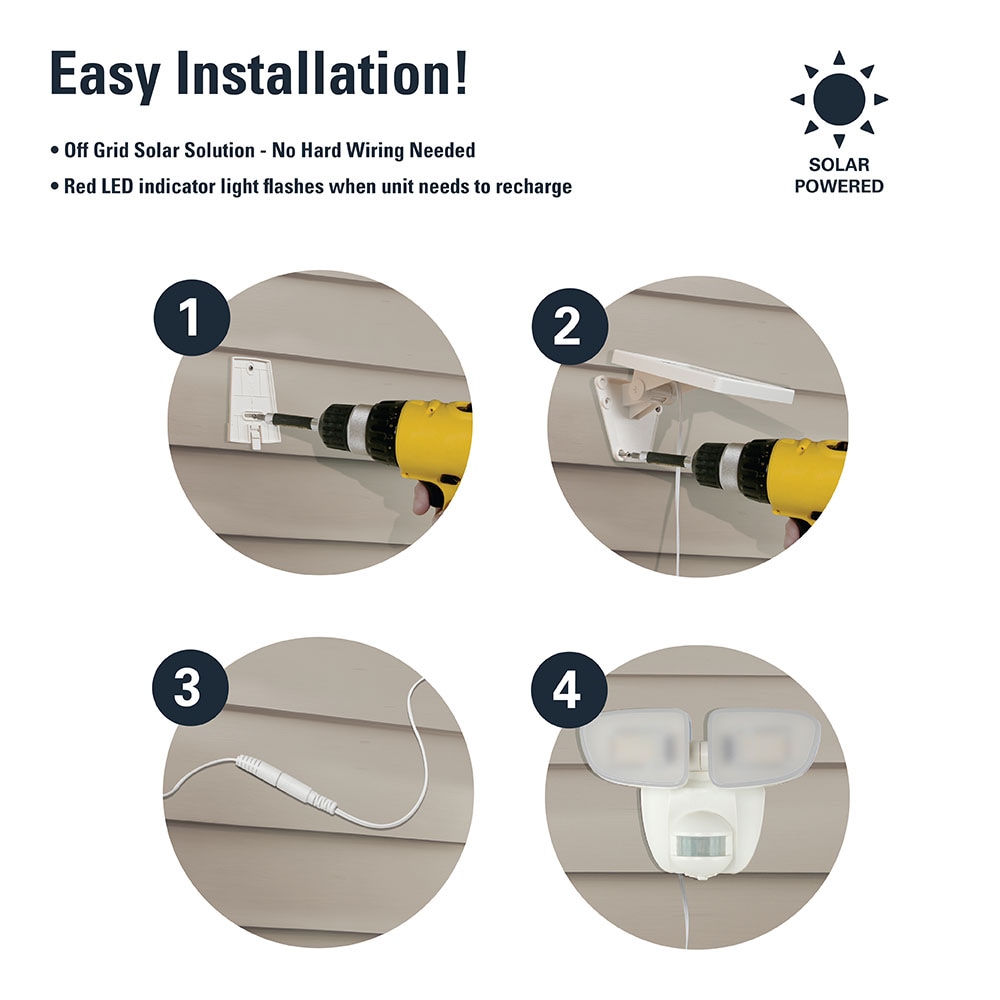 Easy Installation!

• Off Grid Solar Solution - No Hard Wiring Needed
• Red LED indicator light flashes when unit needs to recharge

SOLAR POWERED

1

2

3

4