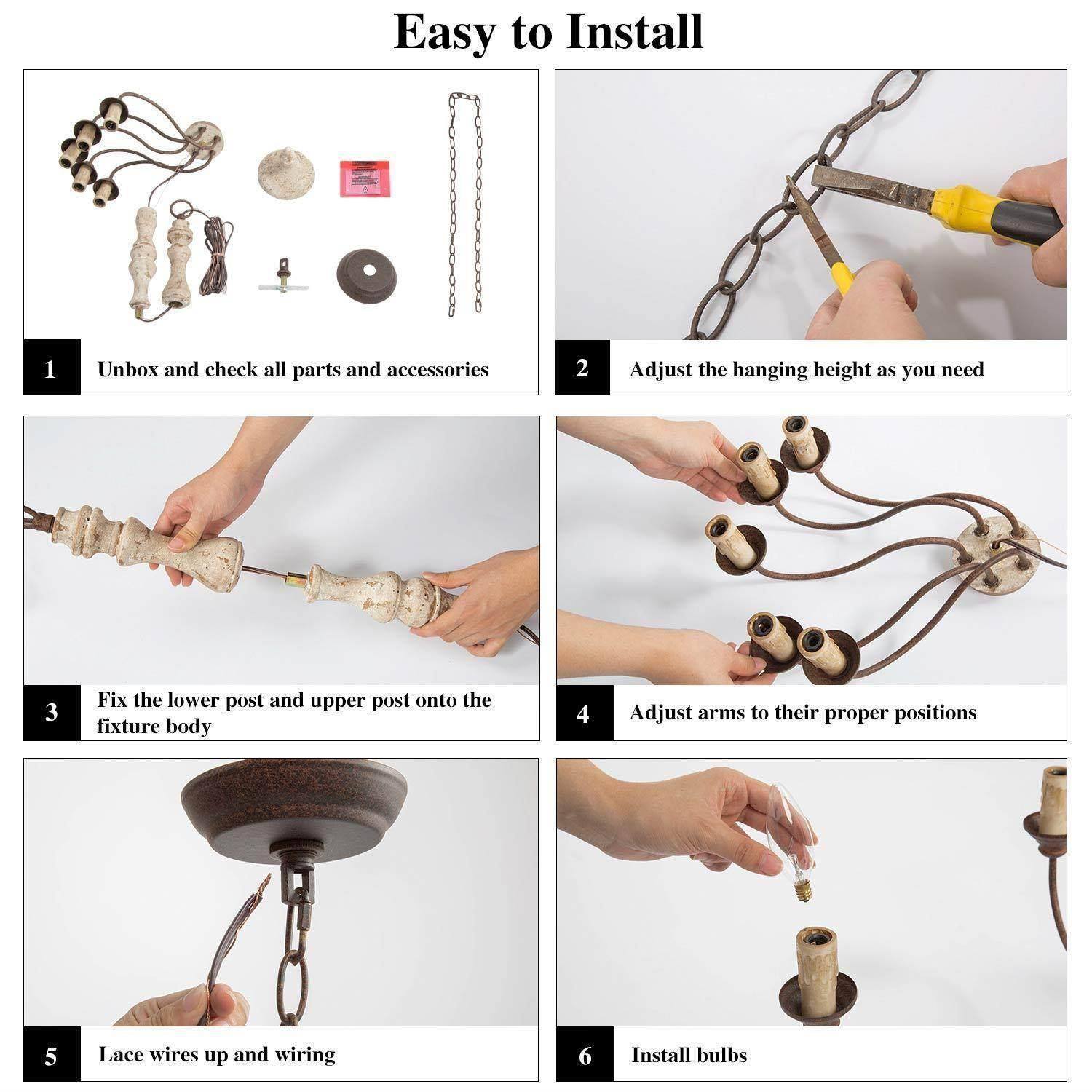 Easy to Install

1 Unbox and check all parts and accessories

2 Adjust the hanging height as you need

3 Fix the lower post and upper post onto the fixture body

4 Adjust arms to their proper positions

5 Lace wires up and wiring

6 Install bulbs