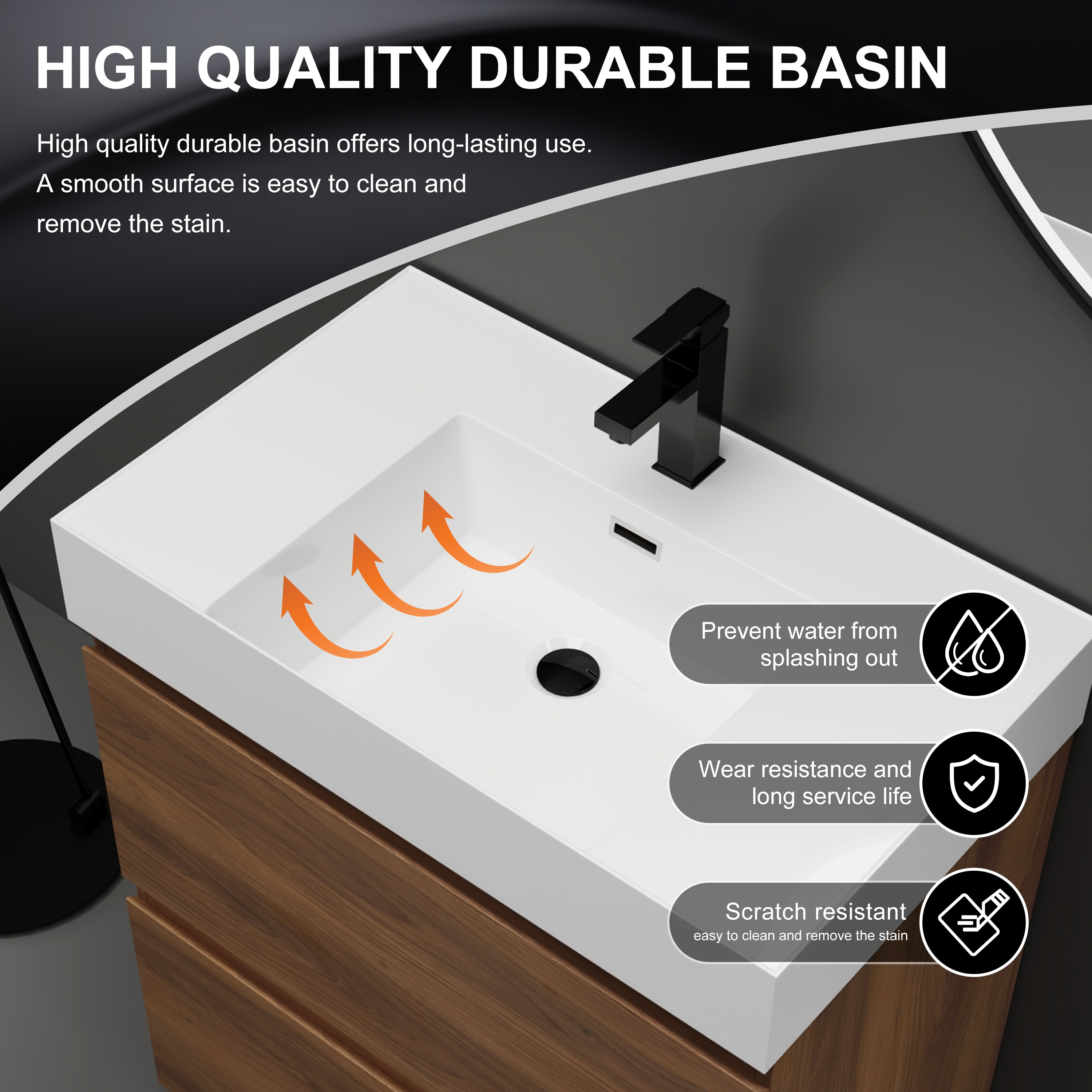 HIGH QUALITY DURABLE BASIN

High quality durable basin offers long-lasting use. A smooth surface is easy to clean and remove the stain.

Prevent water from splashing out

Wear resistance and long service life

Scratch resistant
easy to clean and remove the stain