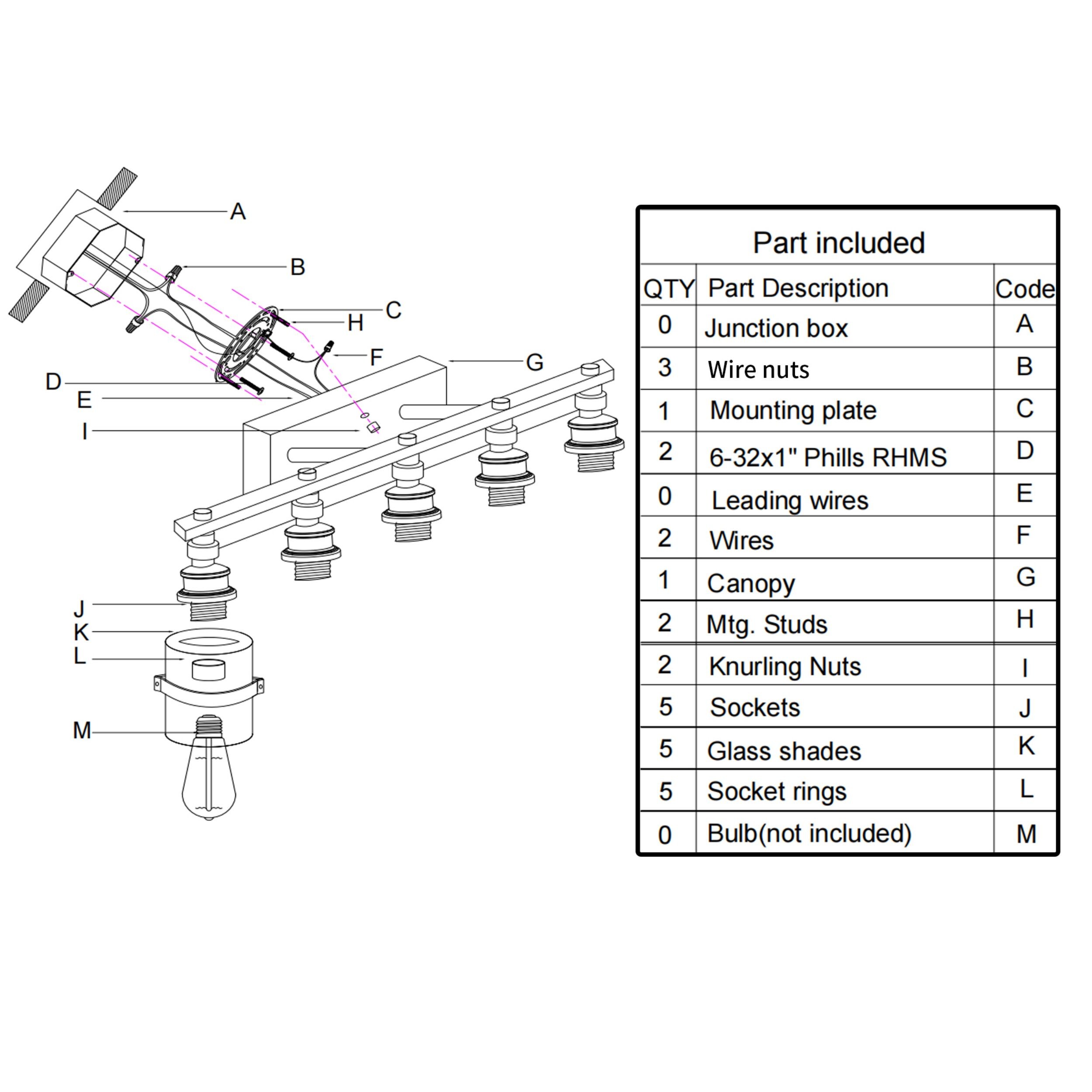 A
B
C
H
F
G
D
E
I
J
K
L
M

Part included

| QTY | Part Description | Code |
|---|---|---|
| 0 | Junction box | A |
| 3 | Wire nuts | B |
| 1 | Mounting plate | C |
| 2 | 6-32x1" Phills RHMS | D |
| 0 | Leading wires | E |
| 2 | Wires | F |
| 1 | Canopy | G |
| 2 | Mtg. Studs | H |
| 2 | Knurling Nuts | I |
| 5 | Sockets | J |
| 5 | Glass shades | K |
| 5 | Socket rings | L |
| 0 | Bulb(not included) | M |