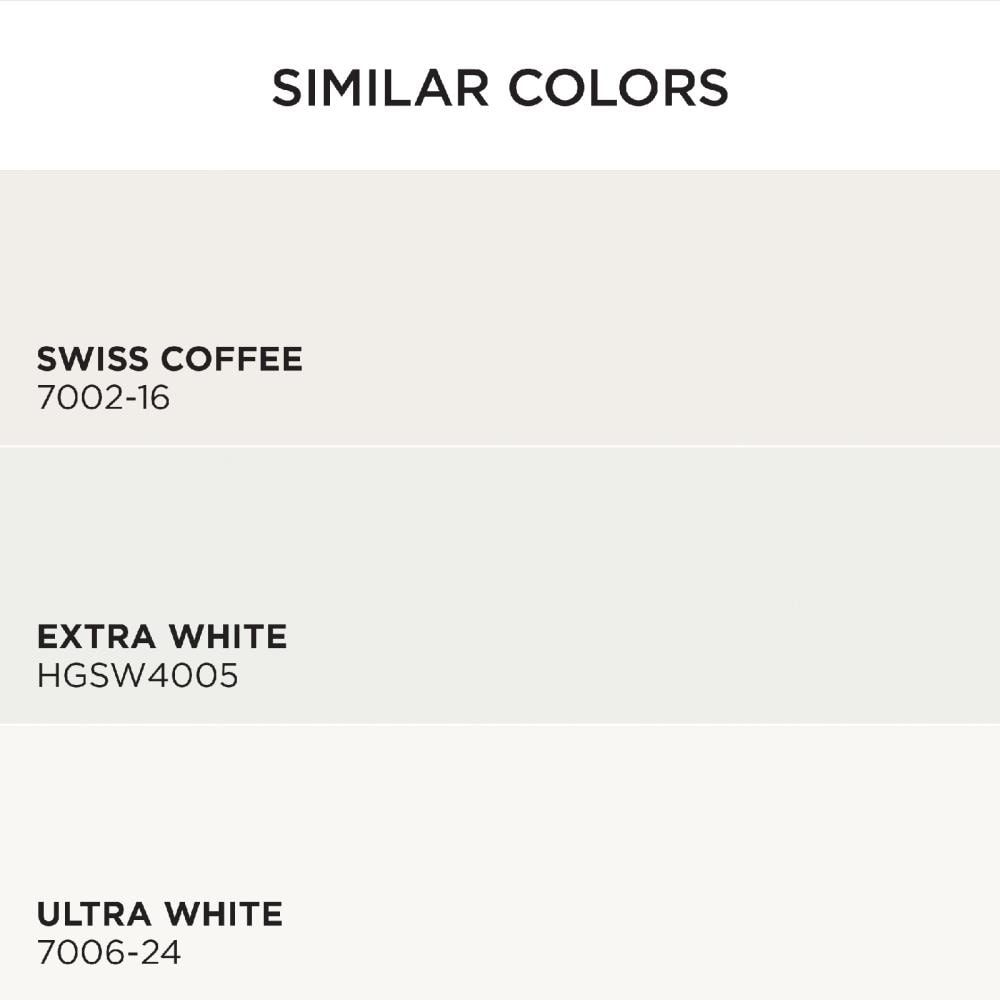 SIMILAR COLORS

SWISS COFFEE
7002-16

EXTRA WHITE
HGSW4005

ULTRA WHITE
7006-24