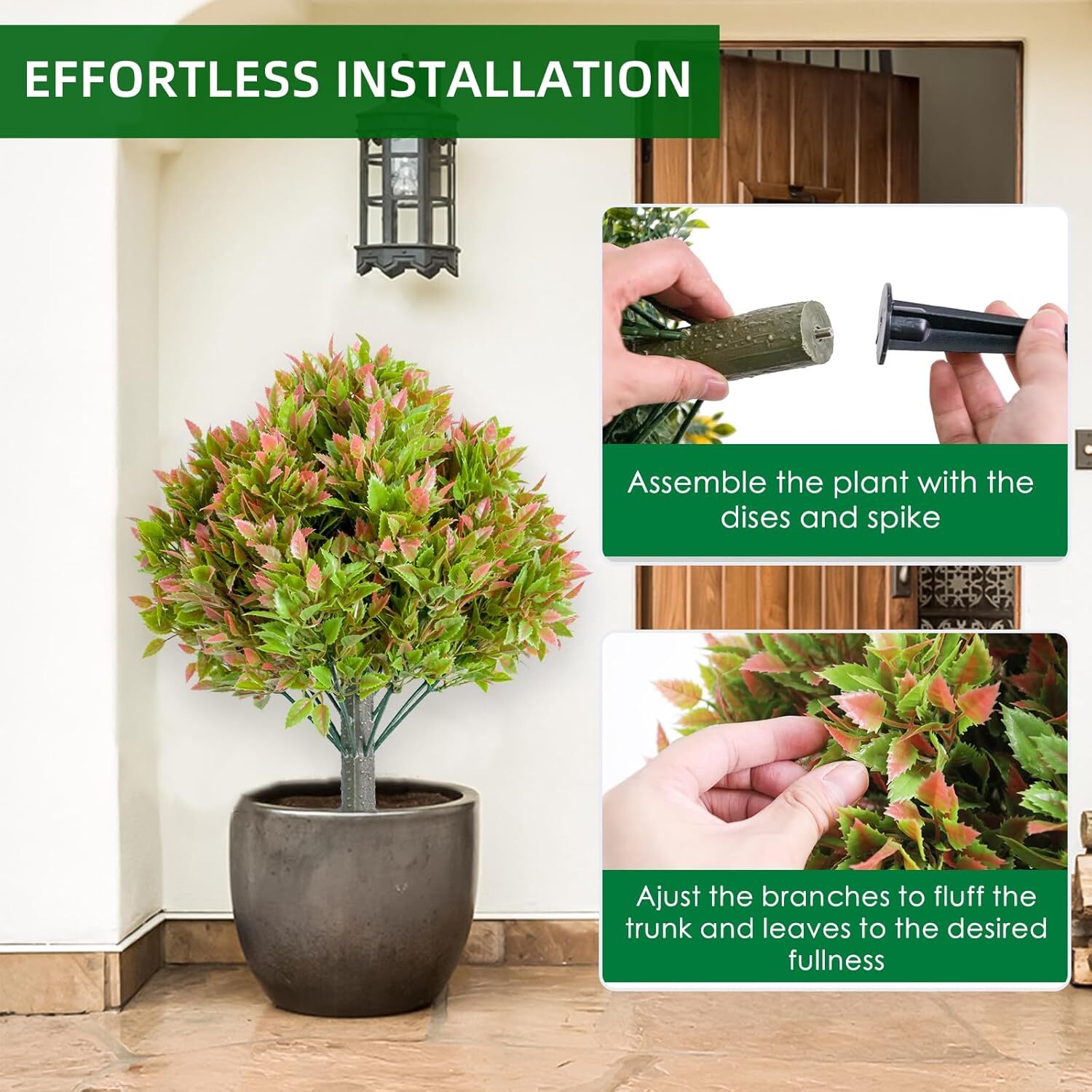 EFFORTLESS INSTALLATION

Assemble the plant with the dises and spike

Ajust the branches to fluff the trunk and leaves to the desired fullness