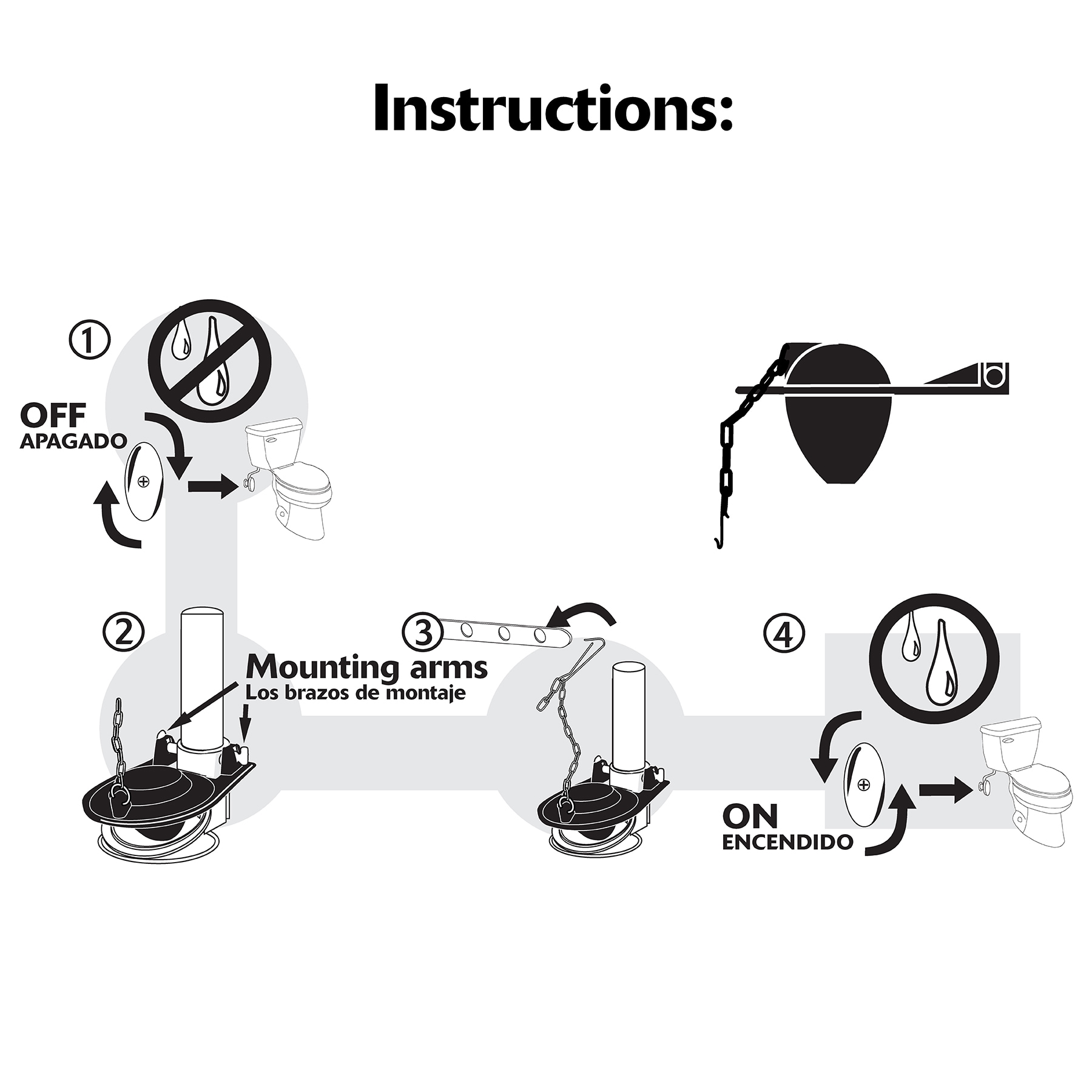 Instructions:

①

OFF
APAGADO

②

Mounting arms
Los brazos de montaje

③

④

ON
ENCENDIDO