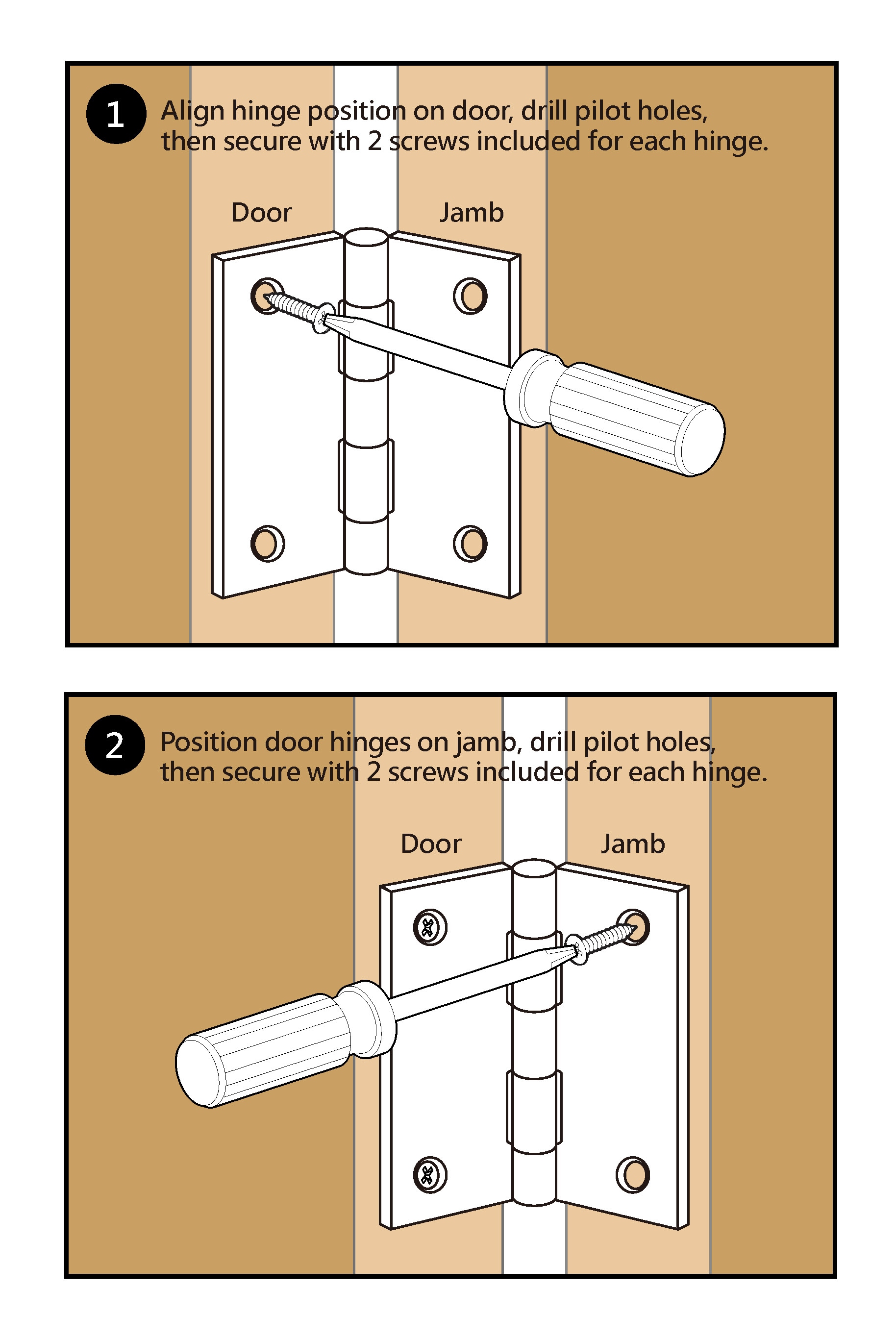 1 Align hinge position on door, drill pilot holes, then secure with 2 screws included for each hinge.

Door

Jamb

2 Position door hinges on jamb, drill pilot holes, then secure with 2 screws included for each hinge.

Door

Jamb