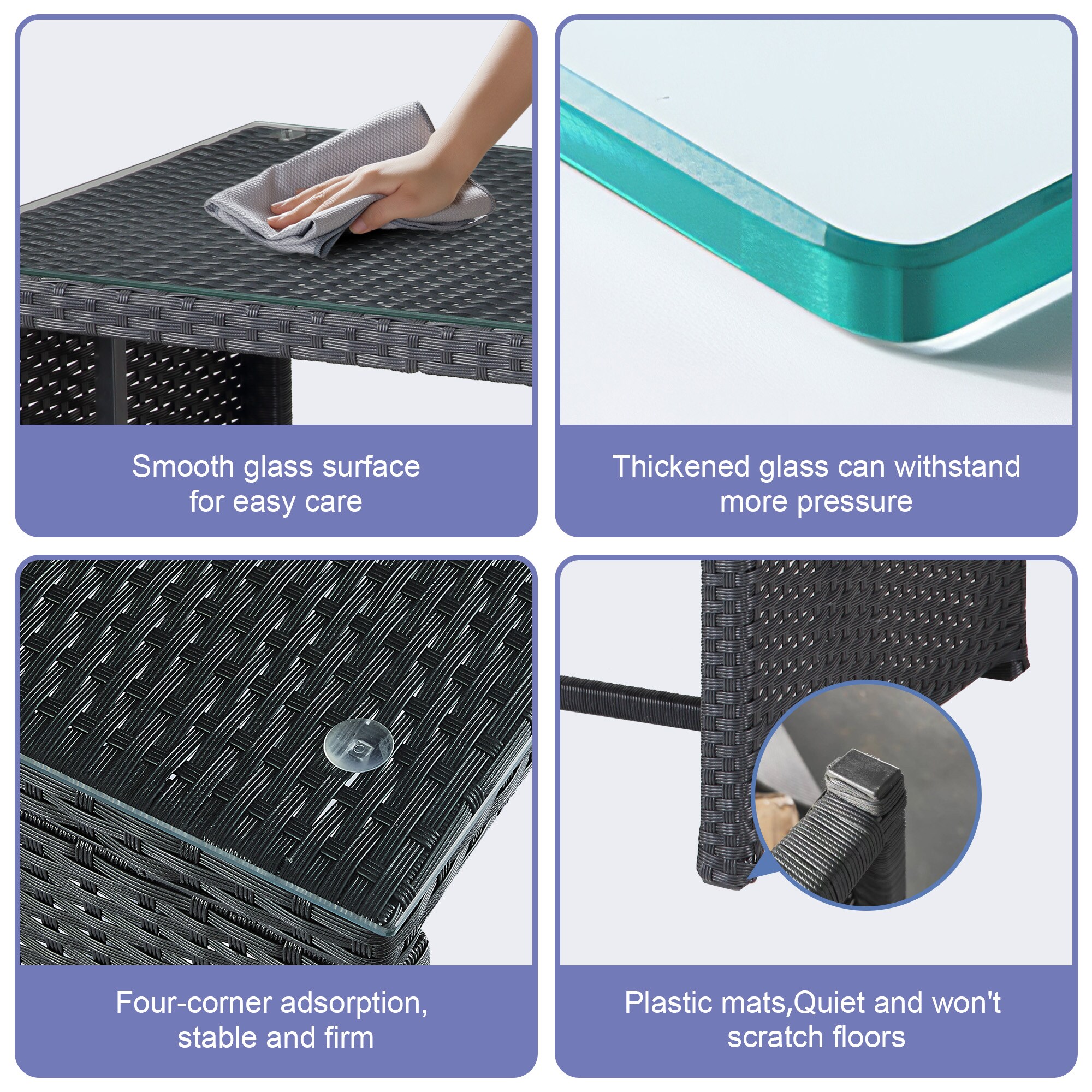 Smooth glass surface
for easy care

Thickened glass can withstand
more pressure

Four-corner adsorption,
stable and firm

Plastic mats,Quiet and won't
scratch floors