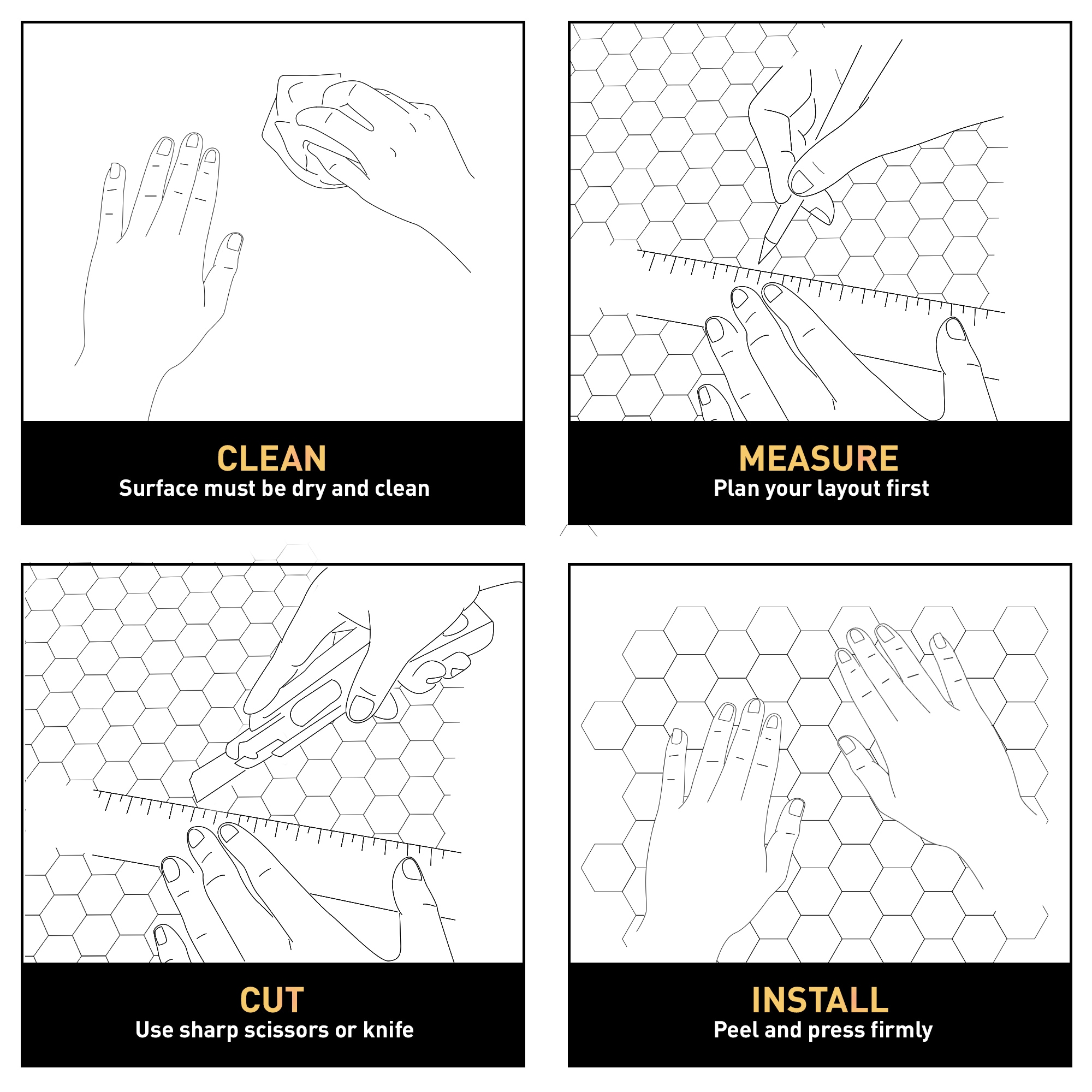 CLEAN
Surface must be dry and clean

MEASURE
Plan your layout first

CUT
Use sharp scissors or knife

INSTALL
Peel and press firmly