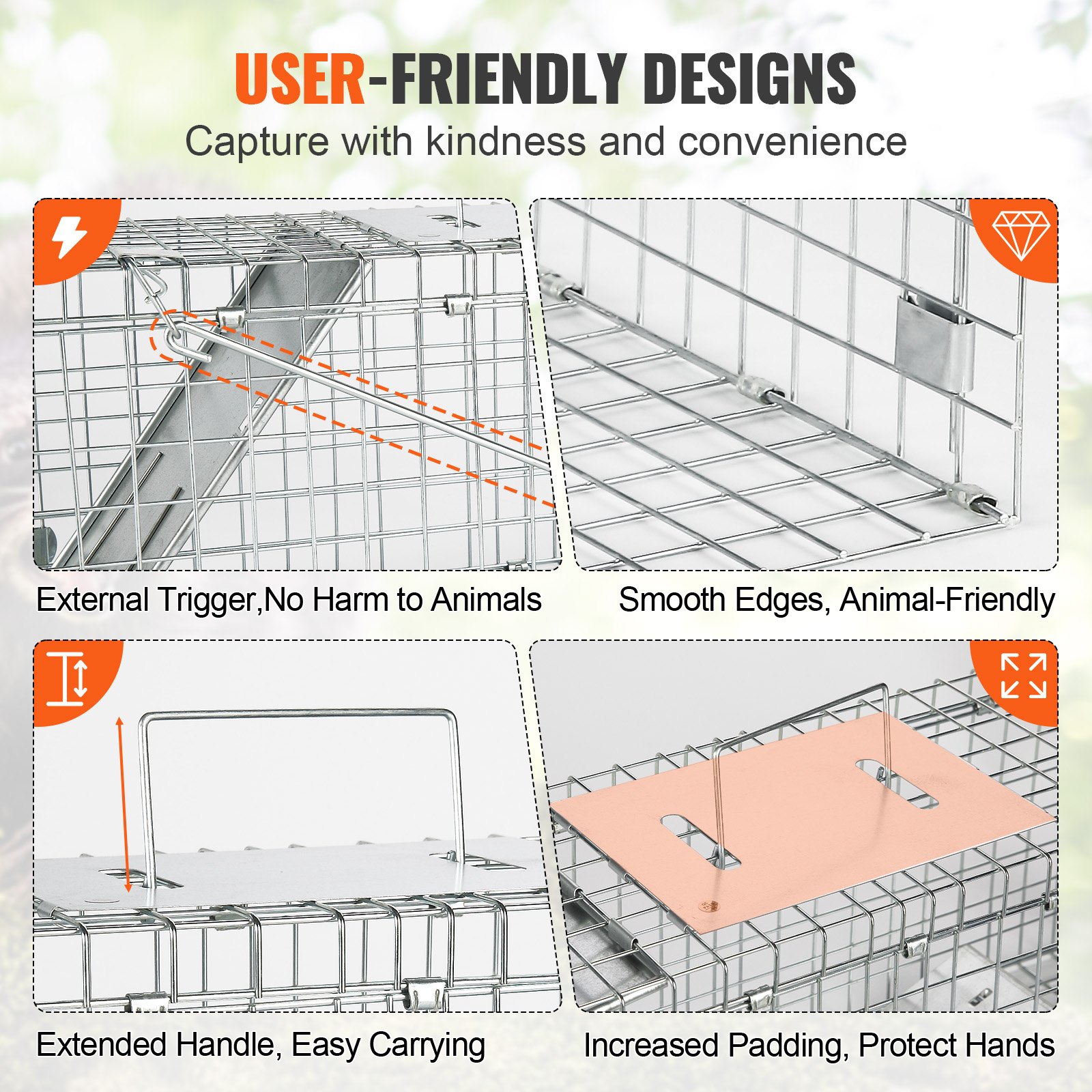 USER-FRIENDLY DESIGNS

Capture with kindness and convenience

External Trigger,No Harm to Animals

Smooth Edges, Animal-Friendly

Extended Handle, Easy Carrying

Increased Padding, Protect Hands