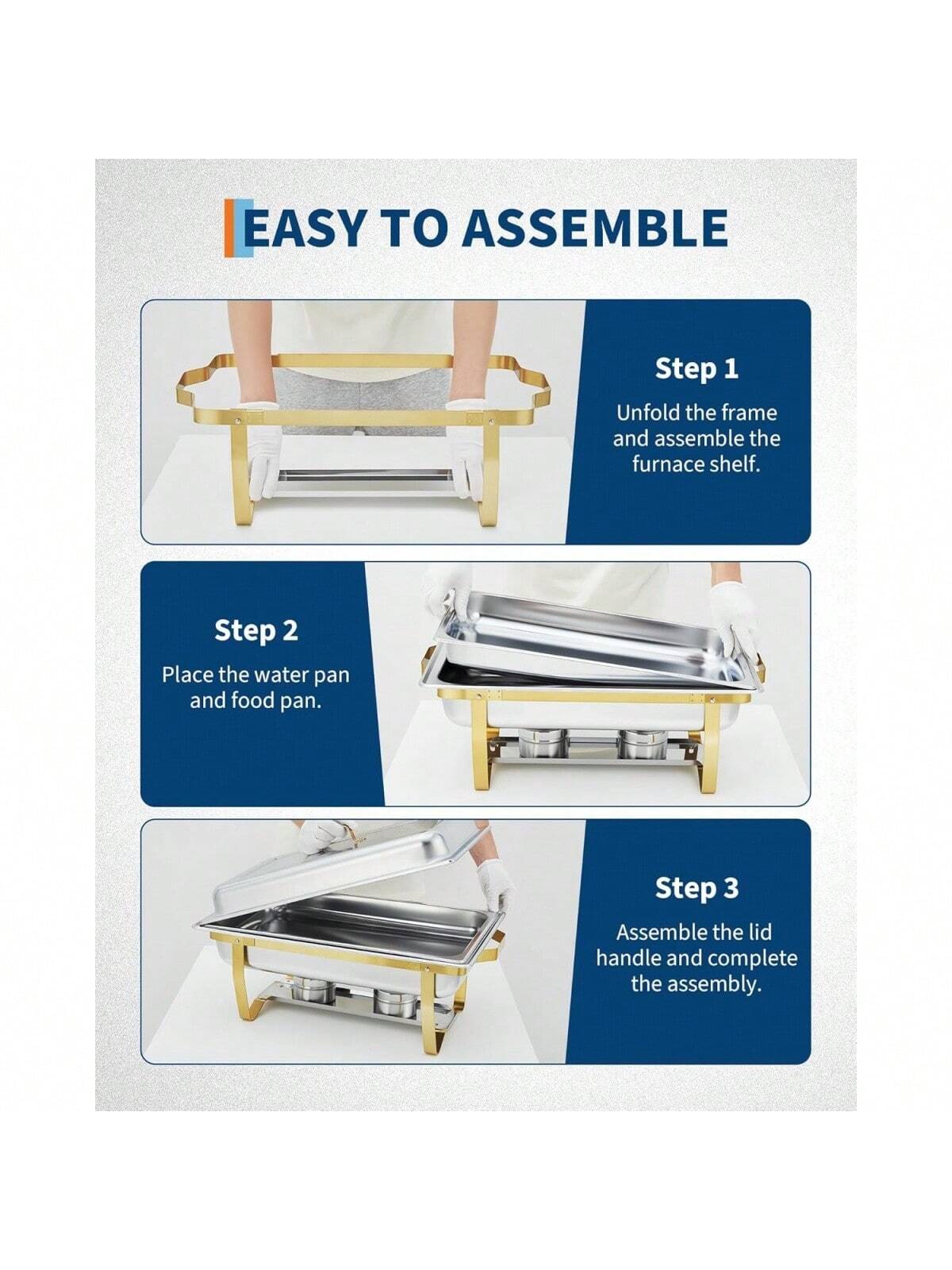 EASY TO ASSEMBLE

Step 1
Unfold the frame and assemble the furnace shelf.

Step 2
Place the water pan and food pan.

Step 3
Assemble the lid handle and complete the assembly.