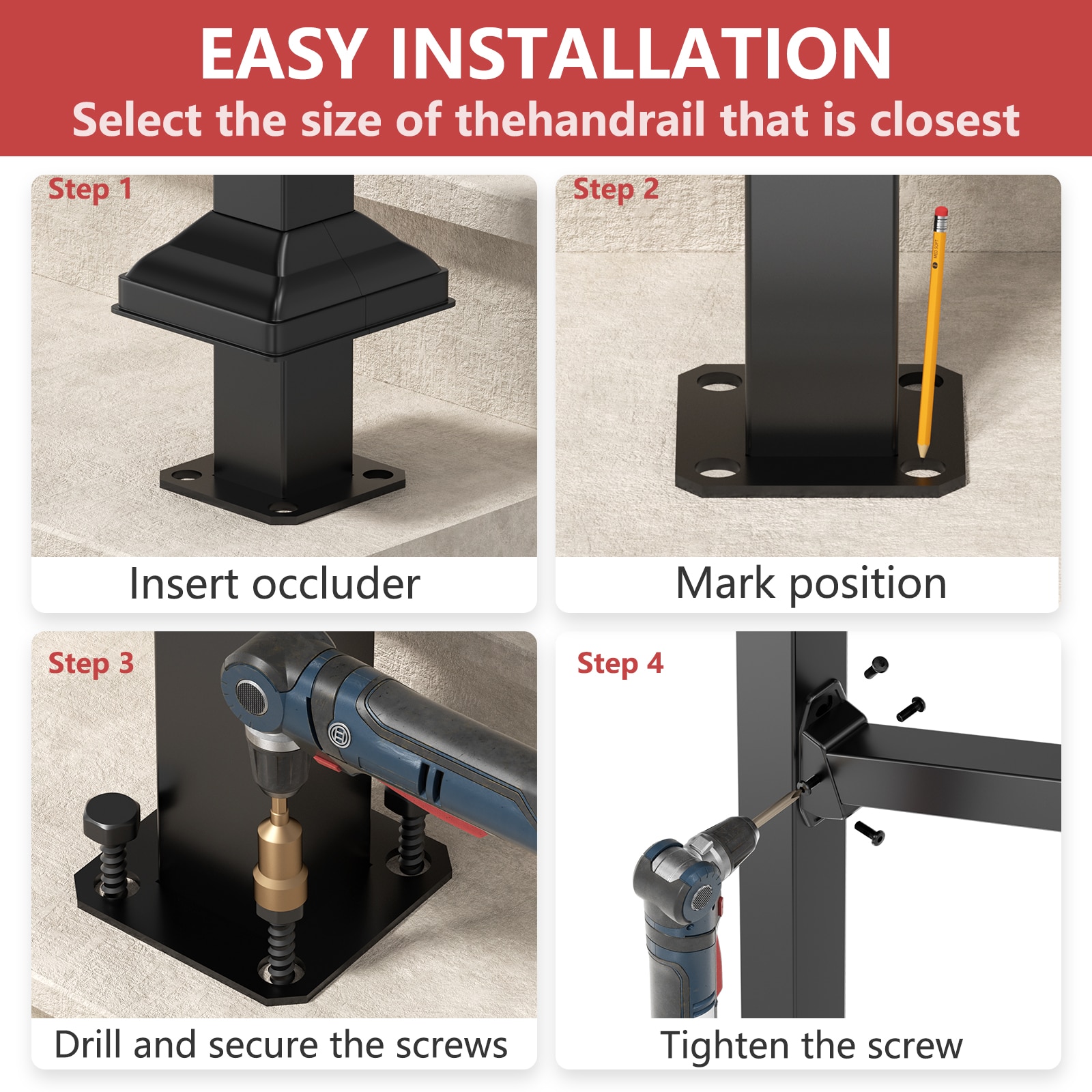 EASY INSTALLATION
Select the size of thehandrail that is closest

Step 1
Insert occluder

Step 2
Mark position

Step 3
Drill and secure the screws

Step 4
Tighten the screw