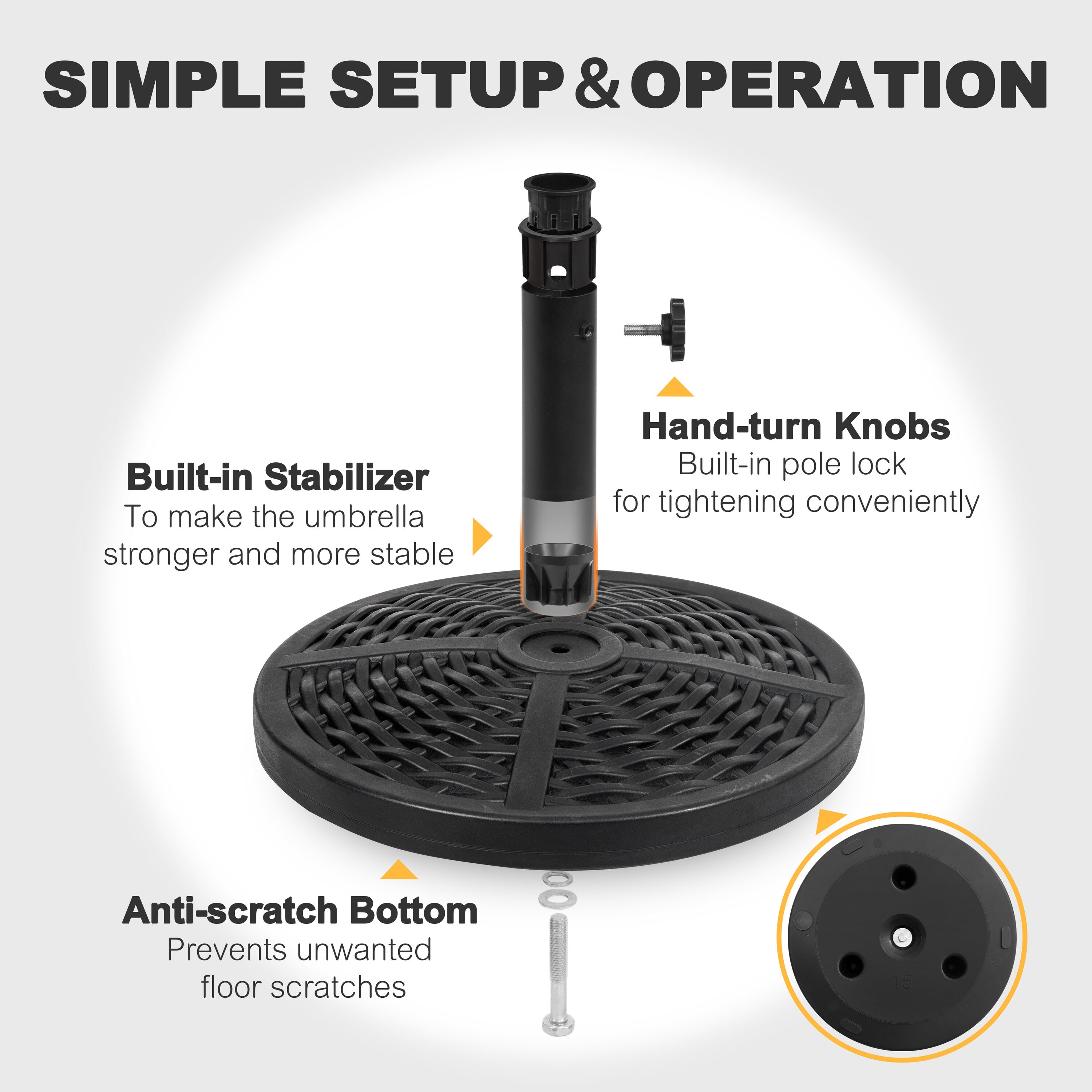 SIMPLE SETUP & OPERATION

Hand-turn Knobs
Built-in pole lock for tightening conveniently

Built-in Stabilizer
To make the umbrella stronger and more stable

Anti-scratch Bottom
Prevents unwanted floor scratches

15