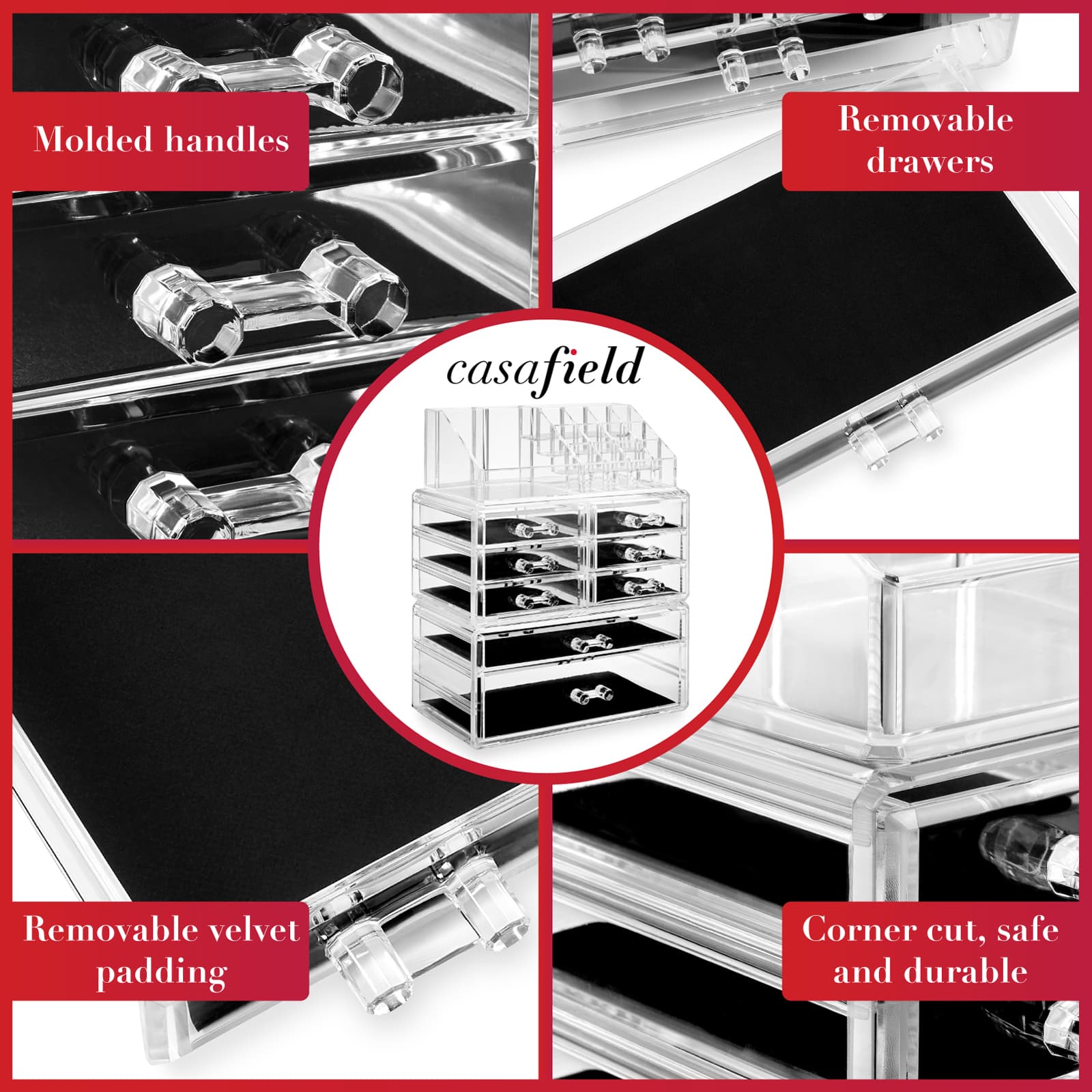 Molded handles

Removable drawers

casafield

Removable velvet padding

Corner cut, safe and durable