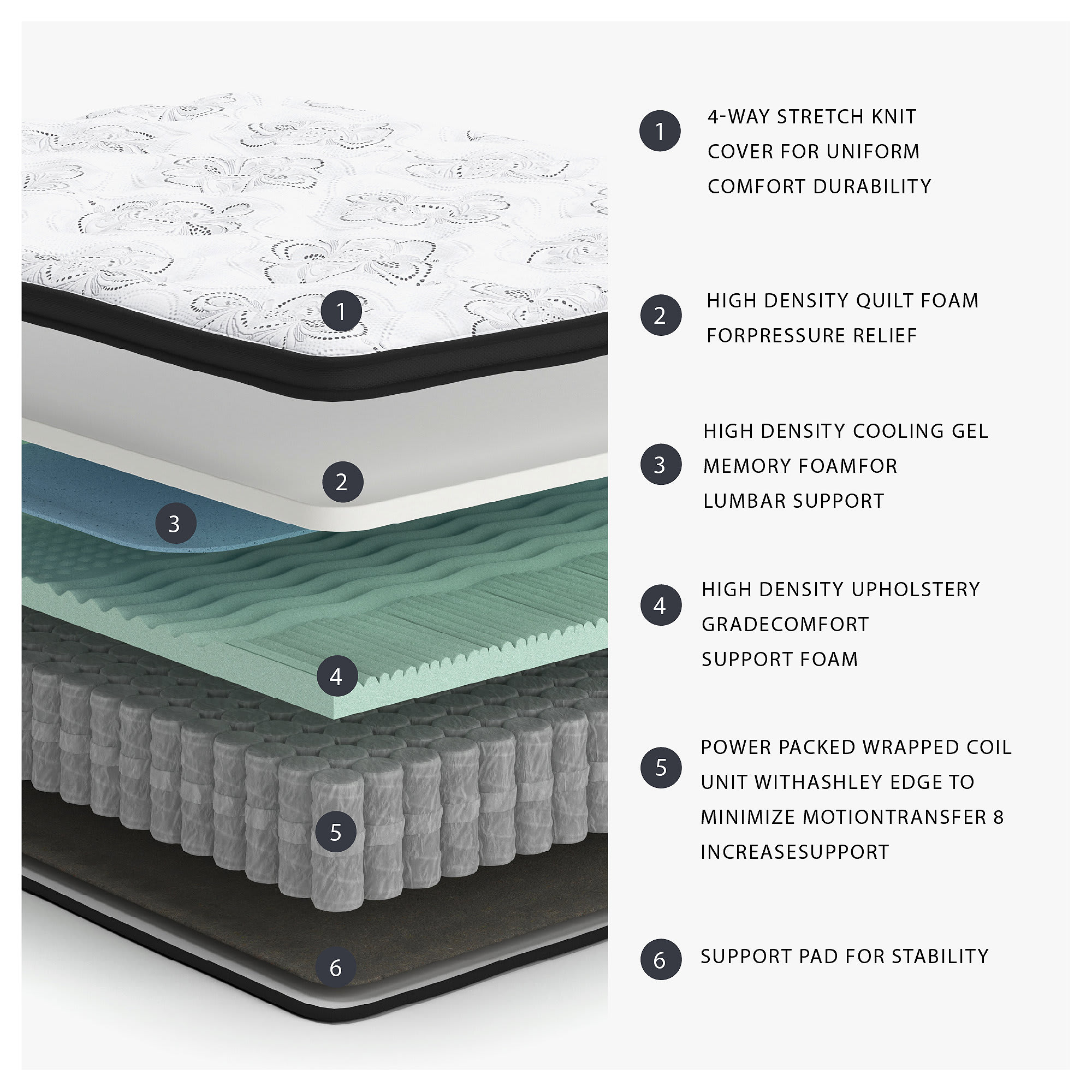 1
2
3
4
5
6

1 4-WAY STRETCH KNIT COVER FOR UNIFORM COMFORT DURABILITY

2 HIGH DENSITY QUILT FOAM FORPRESSURE RELIEF

3 HIGH DENSITY COOLING GEL MEMORY FOAMFOR LUMBAR SUPPORT

4 HIGH DENSITY UPHOLSTERY GRADECOMFORT SUPPORT FOAM

5 POWER PACKED WRAPPED COIL UNIT WITHASHLEY EDGE TO MINIMIZE MOTIONTRANSFER 8 INCREASESUPPORT

6 SUPPORT PAD FOR STABILITY