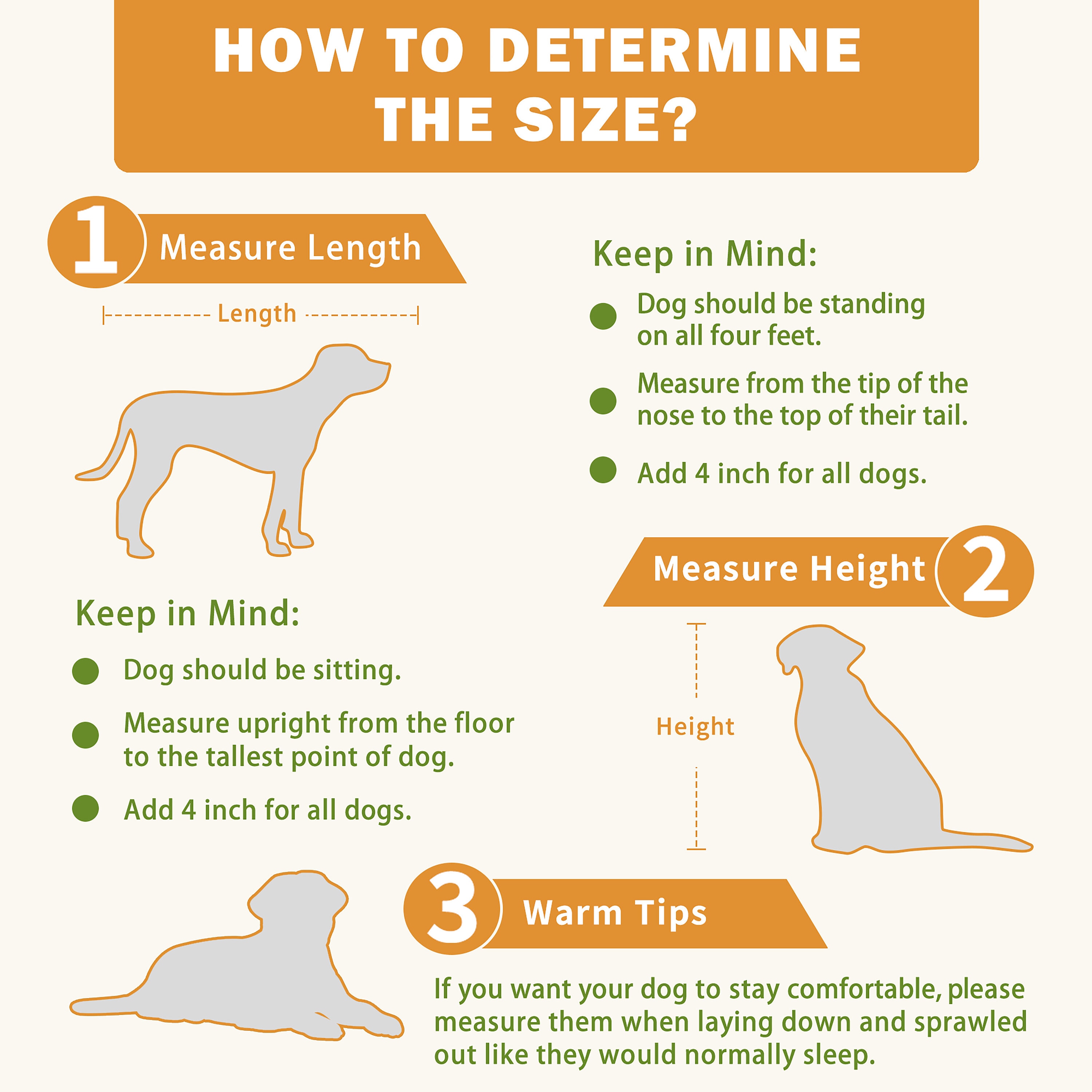 HOW TO DETERMINE THE SIZE?

1 Measure Length

Length

Keep in Mind:

Dog should be standing on all four feet.

Measure from the tip of the nose to the top of their tail.

Add 4 inch for all dogs.

Measure Height 2

Height

Keep in Mind:

Dog should be sitting.

Measure upright from the floor to the tallest point of dog.

Add 4 inch for all dogs.

3 Warm Tips

If you want your dog to stay comfortable, please measure them when laying down and sprawled out like they would normally sleep.