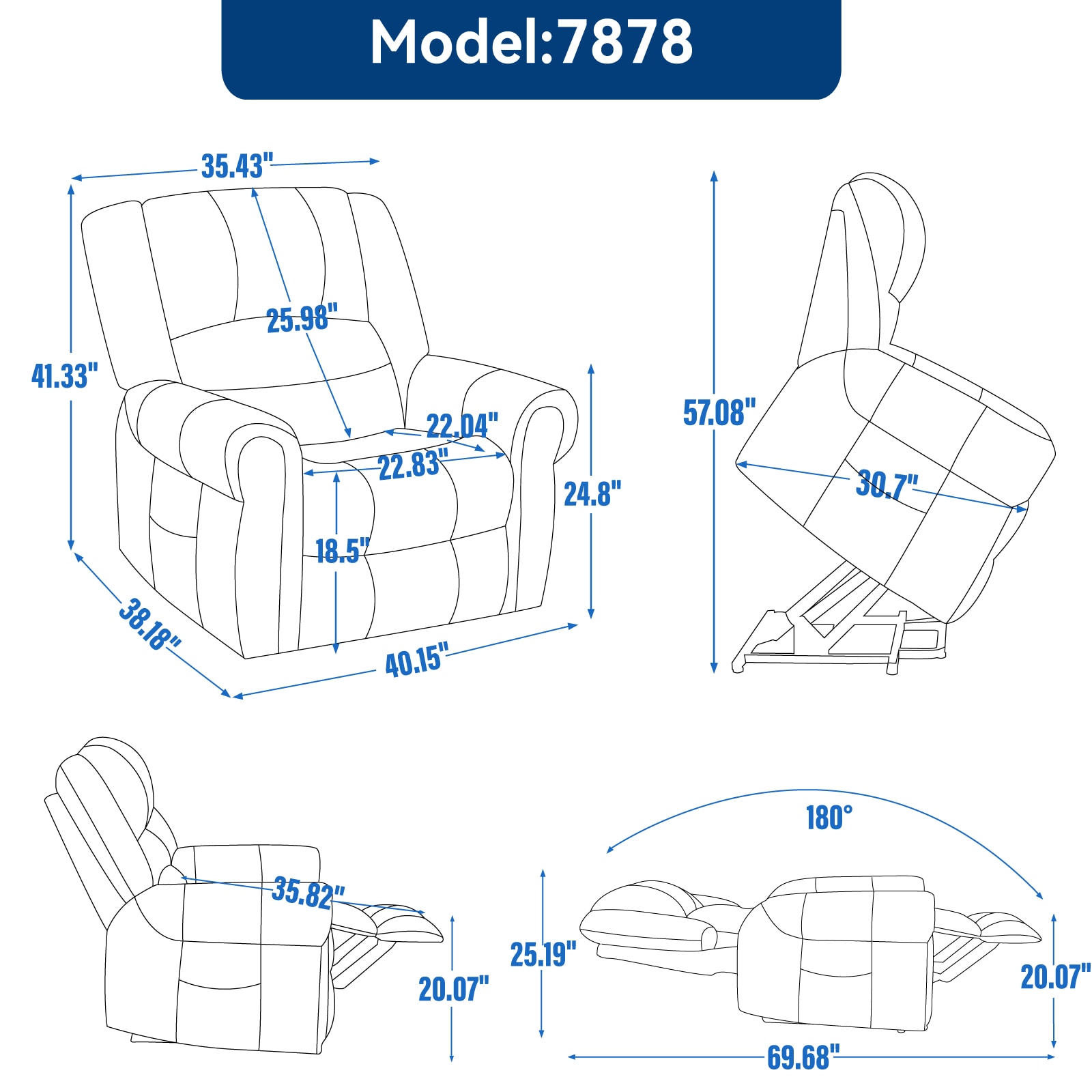 Model:7878

35.43"
25.98"
41.33"
22.04"
22.83"
24.8"
18.5"
38.18"
40.15"

57.08"
30.7"

35.82"
20.07"

180°
25.19"
20.07"
69.68"