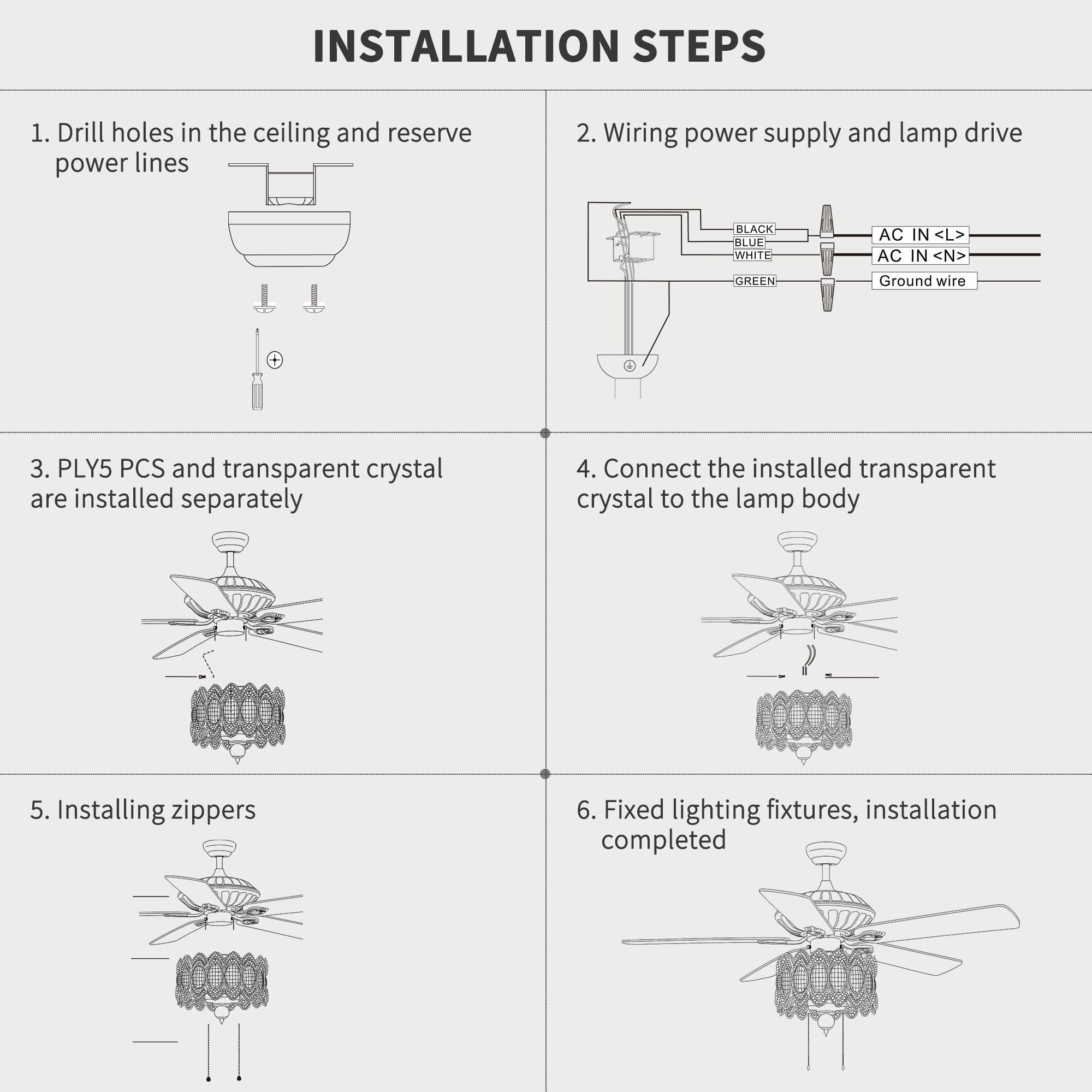 INSTALLATION STEPS

1. Drill holes in the ceiling and reserve power lines

2. Wiring power supply and lamp drive

BLACK
BLUE
WHITE
GREEN

AC IN <L>
AC IN <N>
Ground wire

3. PLY5 PCS and transparent crystal are installed separately

4. Connect the installed transparent crystal to the lamp body

5. Installing zippers

6. Fixed lighting fixtures, installation completed