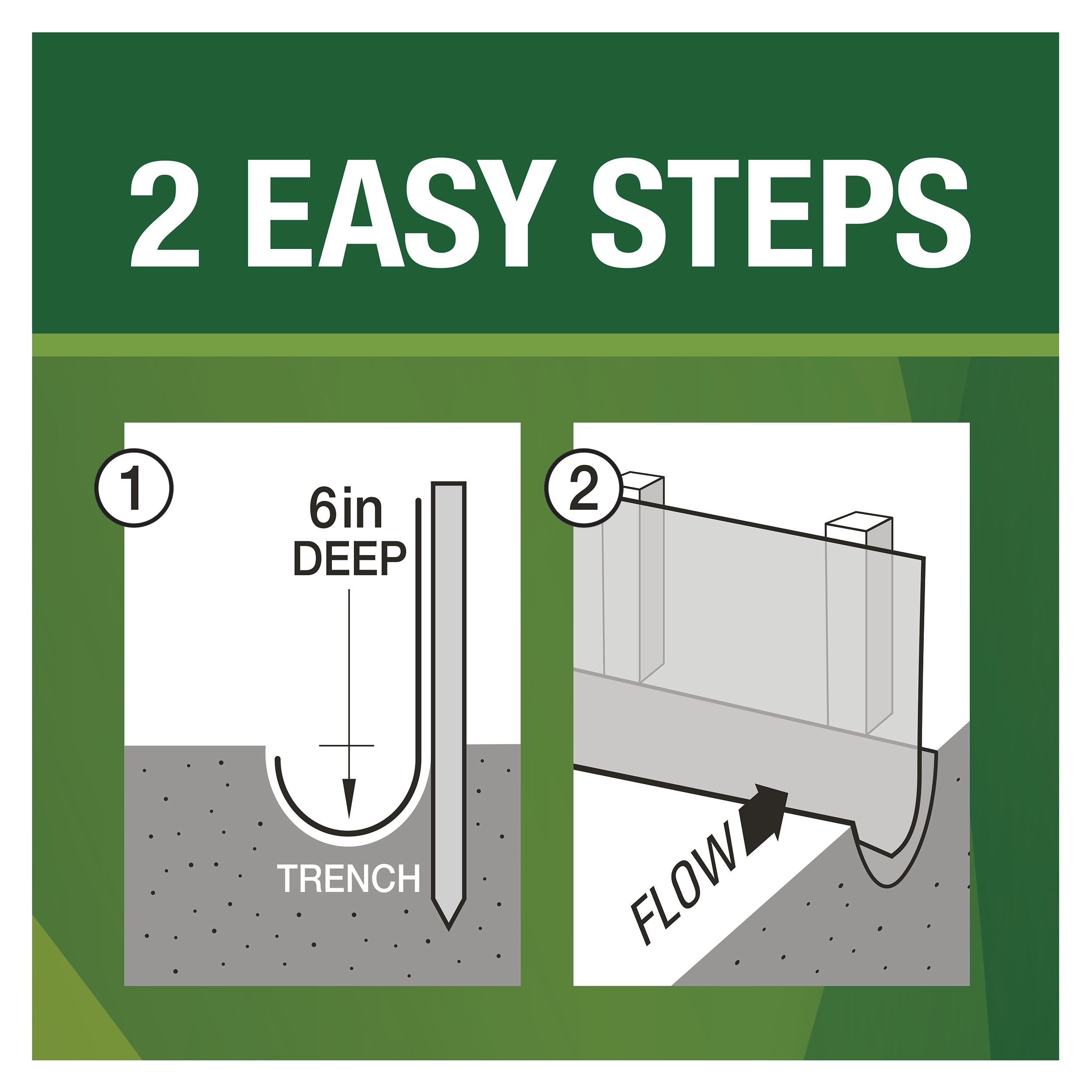 2 EASY STEPS

1

6in DEEP

TRENCH

2

FLOW