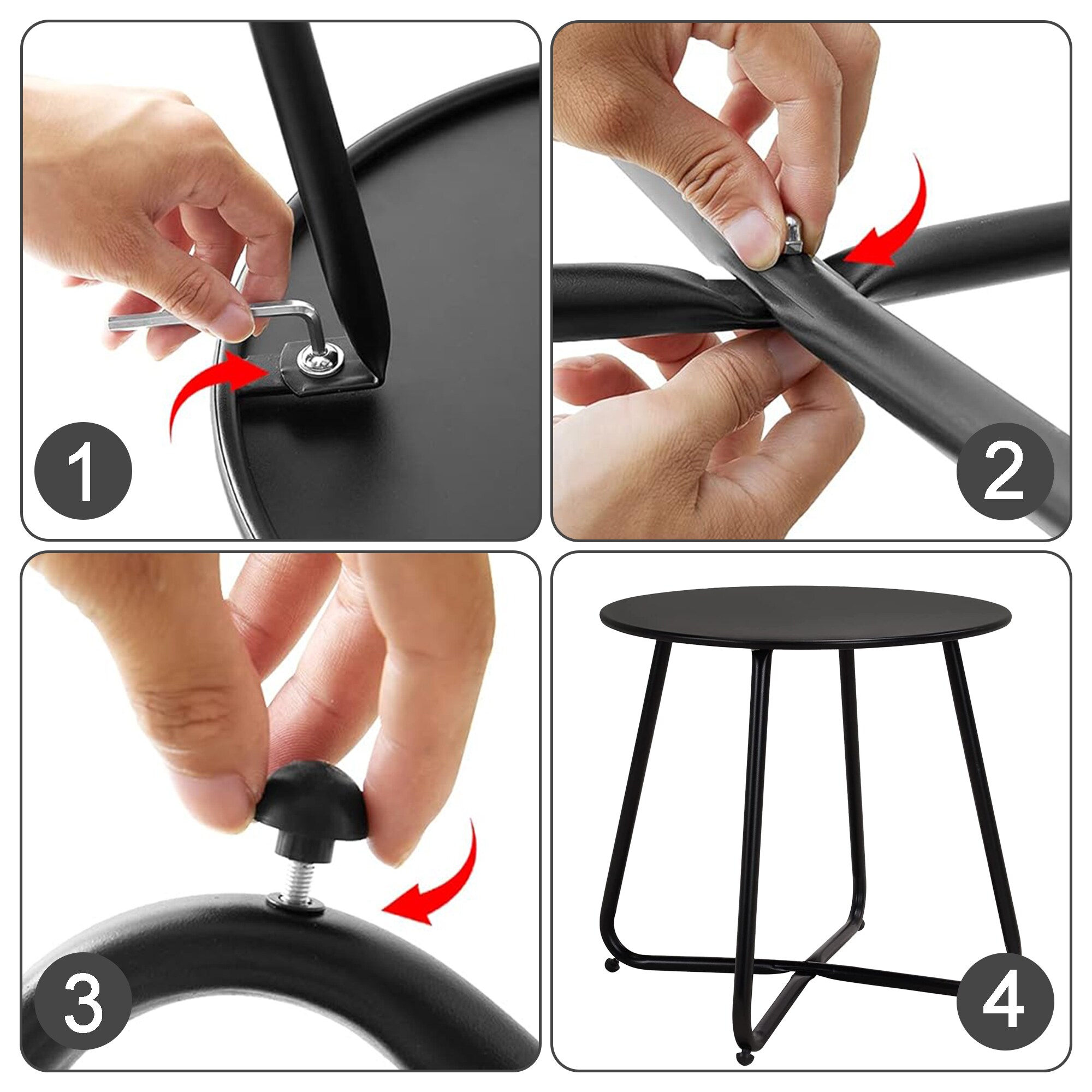 1

2

3

4