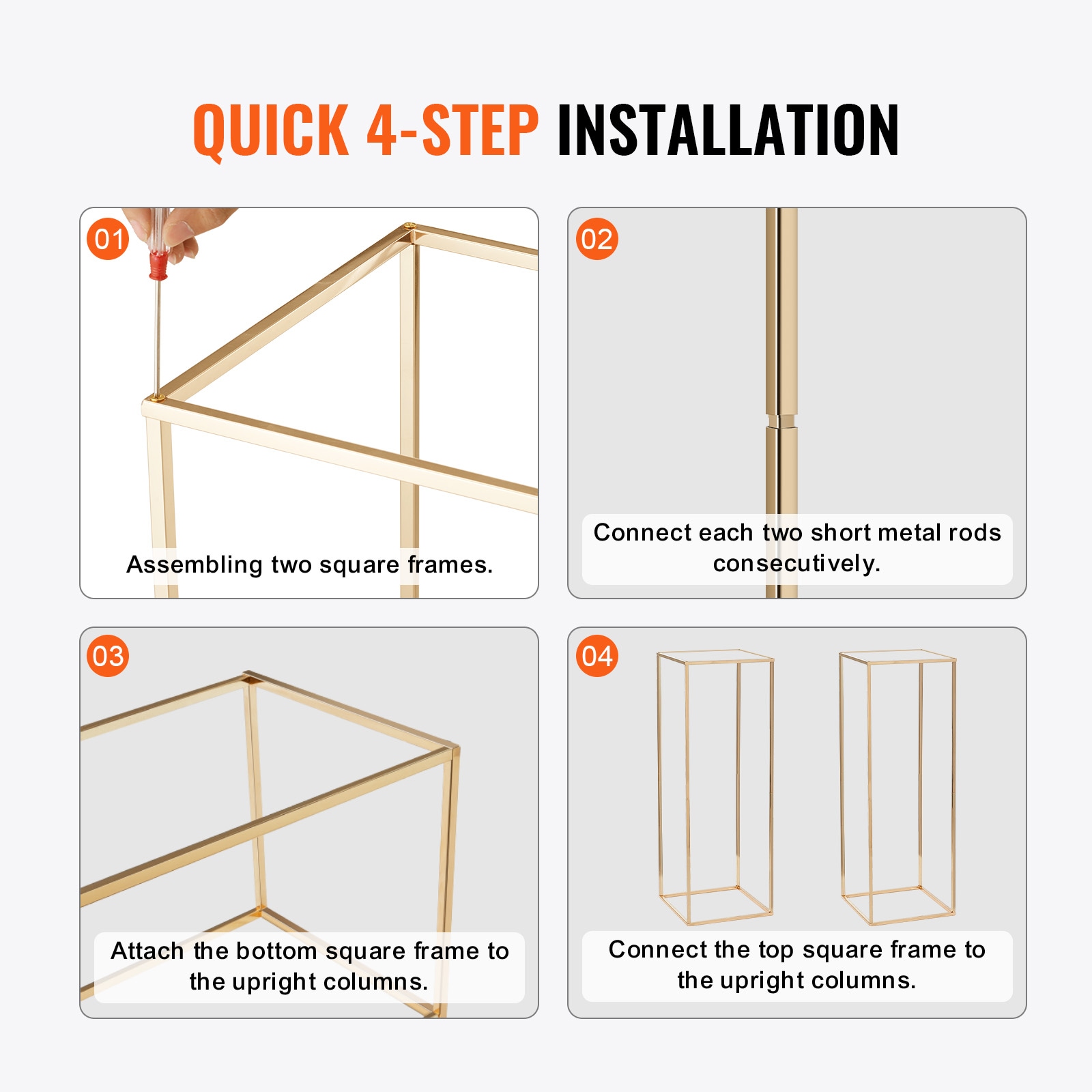 QUICK 4-STEP INSTALLATION

01

Assembling two square frames.

02

Connect each two short metal rods consecutively.

03

Attach the bottom square frame to the upright columns.

04

Connect the top square frame to the upright columns.