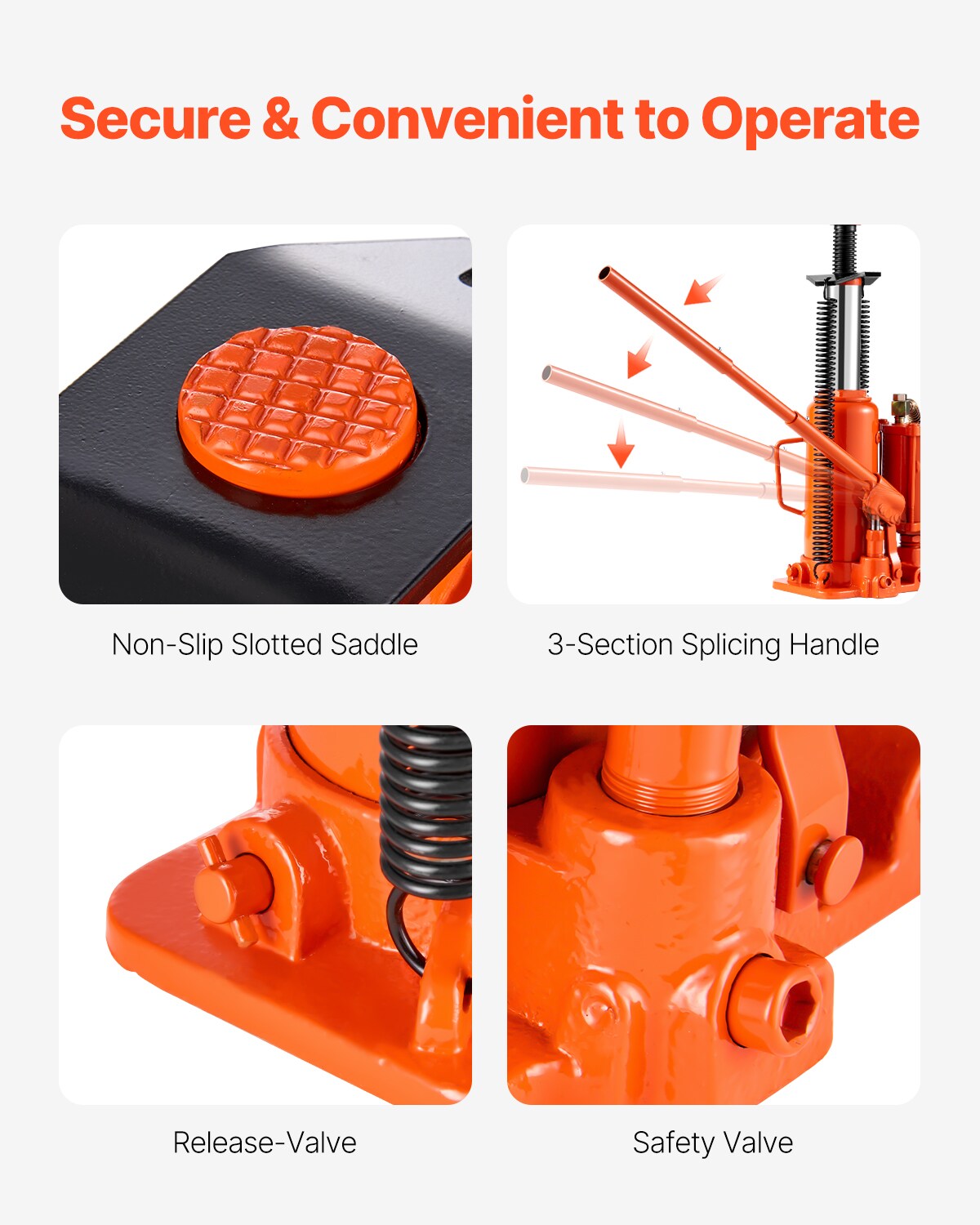 Secure & Convenient to Operate

Non-Slip Slotted Saddle

3-Section Splicing Handle

Release-Valve

Safety Valve