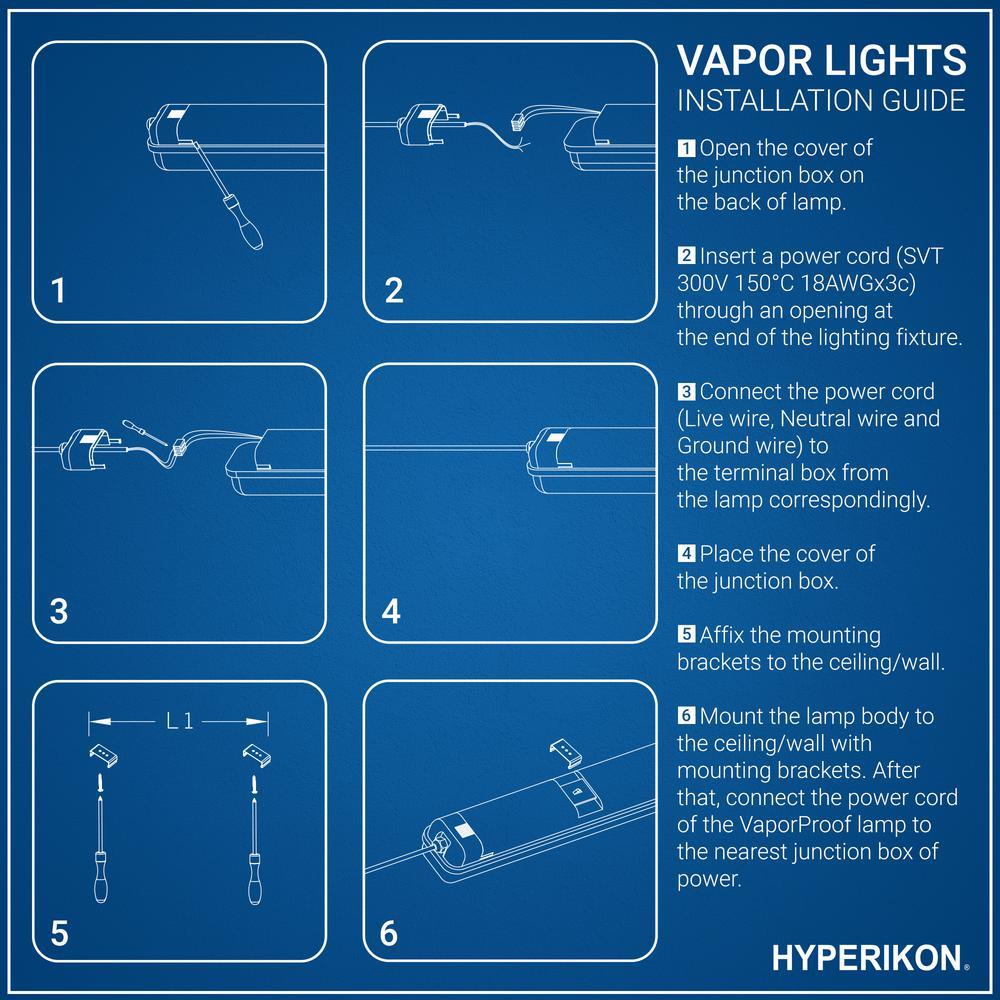 1

2

3

4

L1

5

6

VAPOR LIGHTS
INSTALLATION GUIDE

1 Open the cover of the junction box on the back of lamp.

2 Insert a power cord (SVT 300V 150°C 18AWGx3c) through an opening at the end of the lighting fixture.

3 Connect the power cord (Live wire, Neutral wire and Ground wire) to the terminal box from the lamp correspondingly.

4 Place the cover of the junction box.

5 Affix the mounting brackets to the ceiling/wall.

6 Mount the lamp body to the ceiling/wall with mounting brackets. After that, connect the power cord of the VaporProof lamp to the nearest junction box of power.

HYPERIKON®