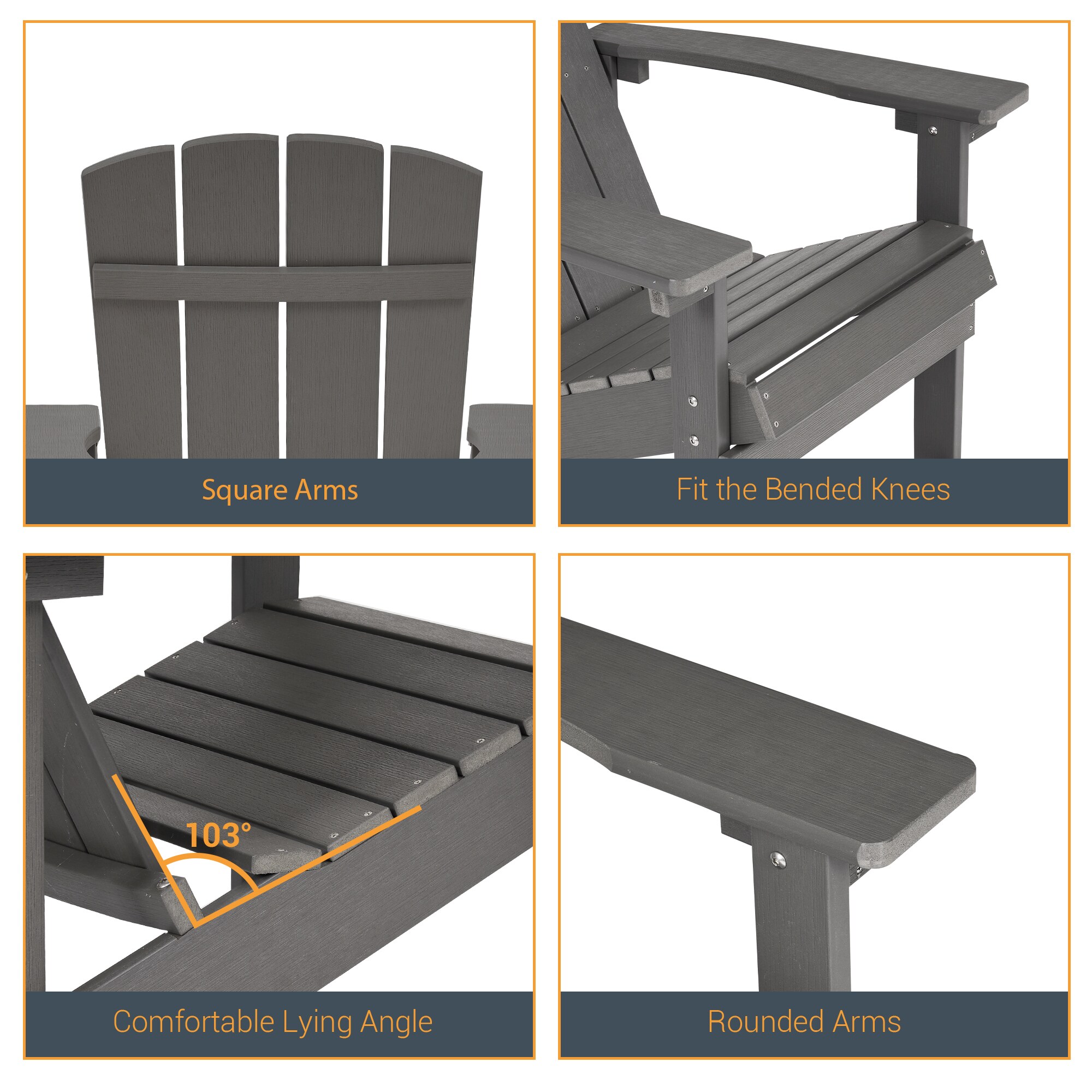 Square Arms

Fit the Bended Knees

103°

Comfortable Lying Angle

Rounded Arms