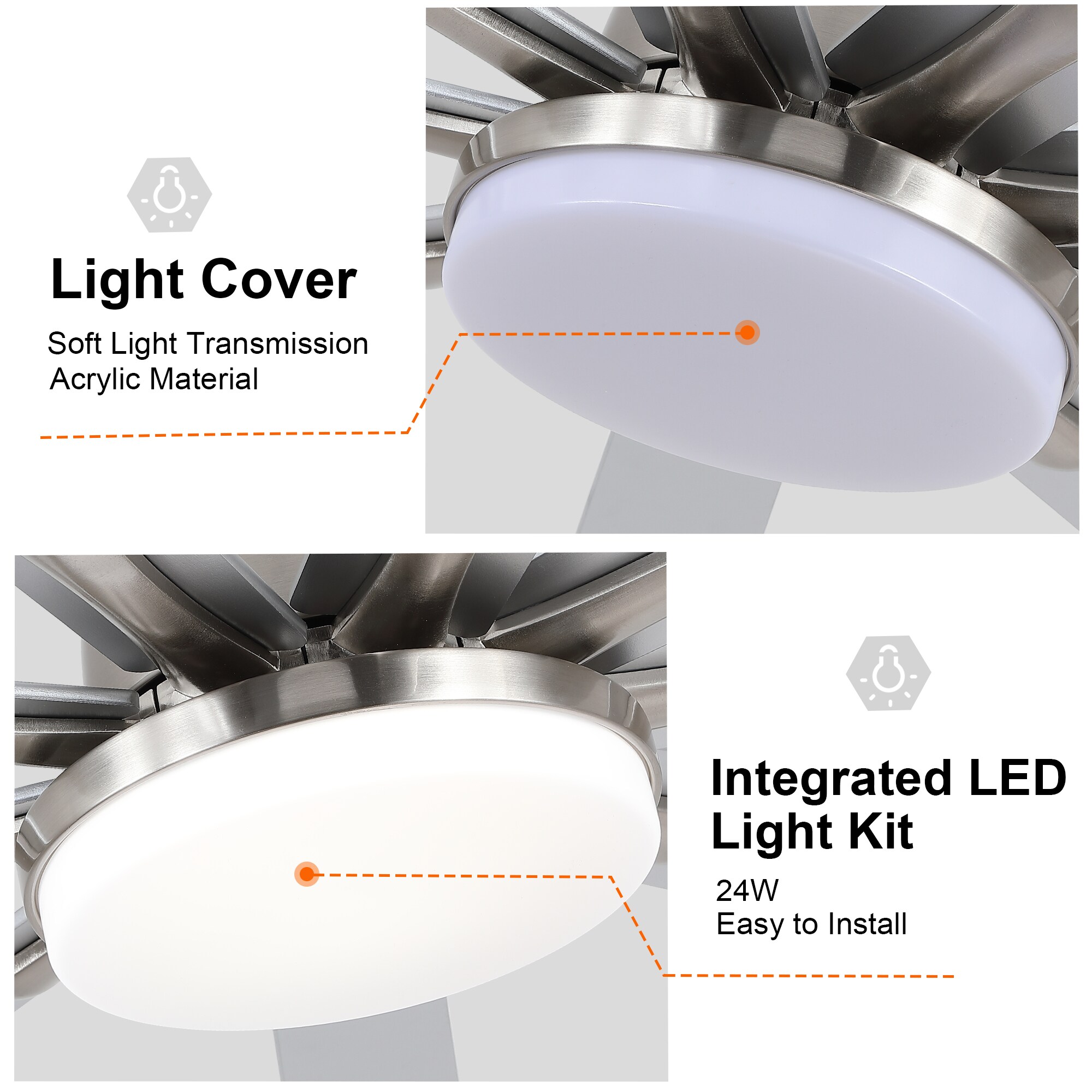 Light Cover

Soft Light Transmission
Acrylic Material

Integrated LED
Light Kit

24W
Easy to Install