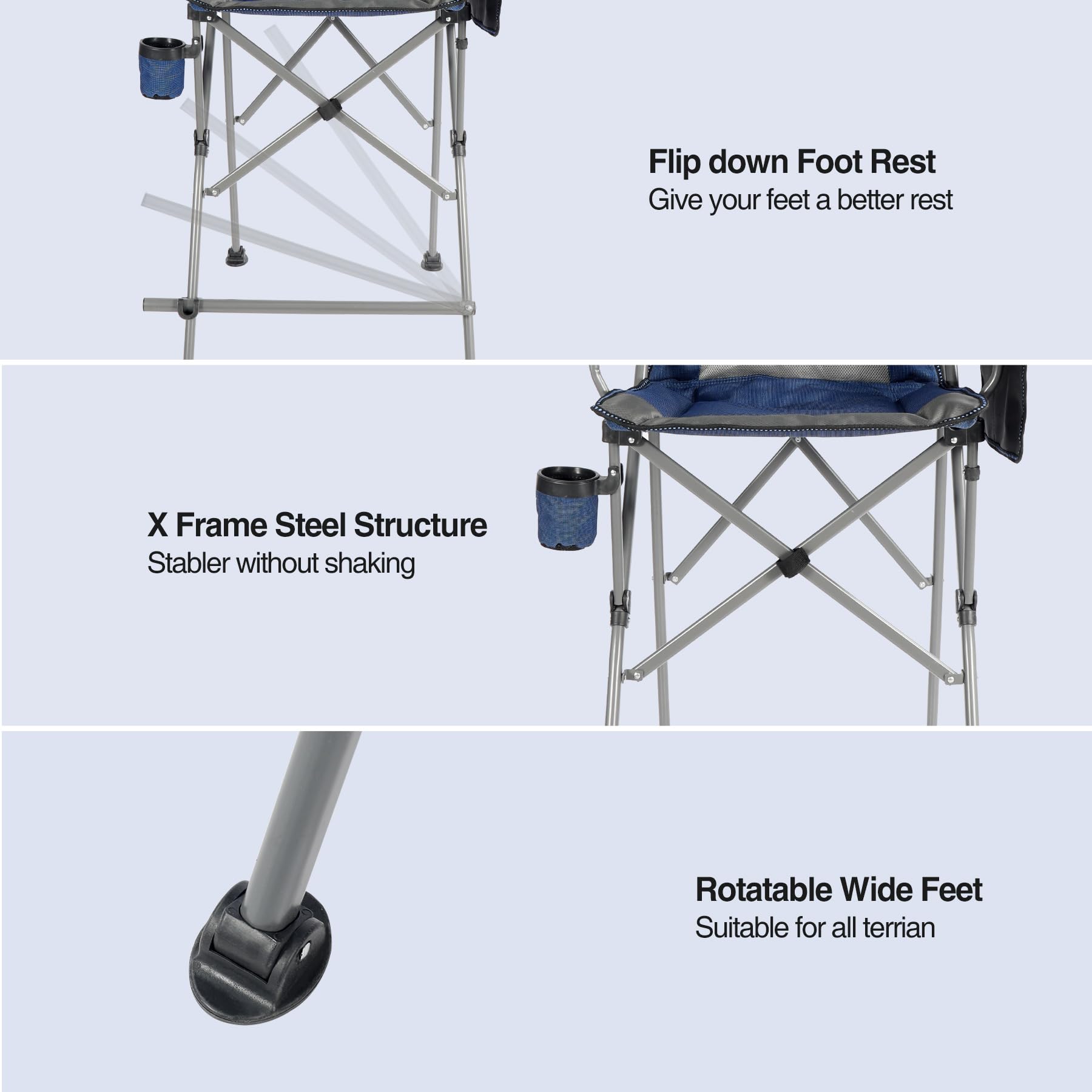 Flip down Foot Rest
Give your feet a better rest

X Frame Steel Structure
Stabler without shaking

Rotatable Wide Feet
Suitable for all terrian