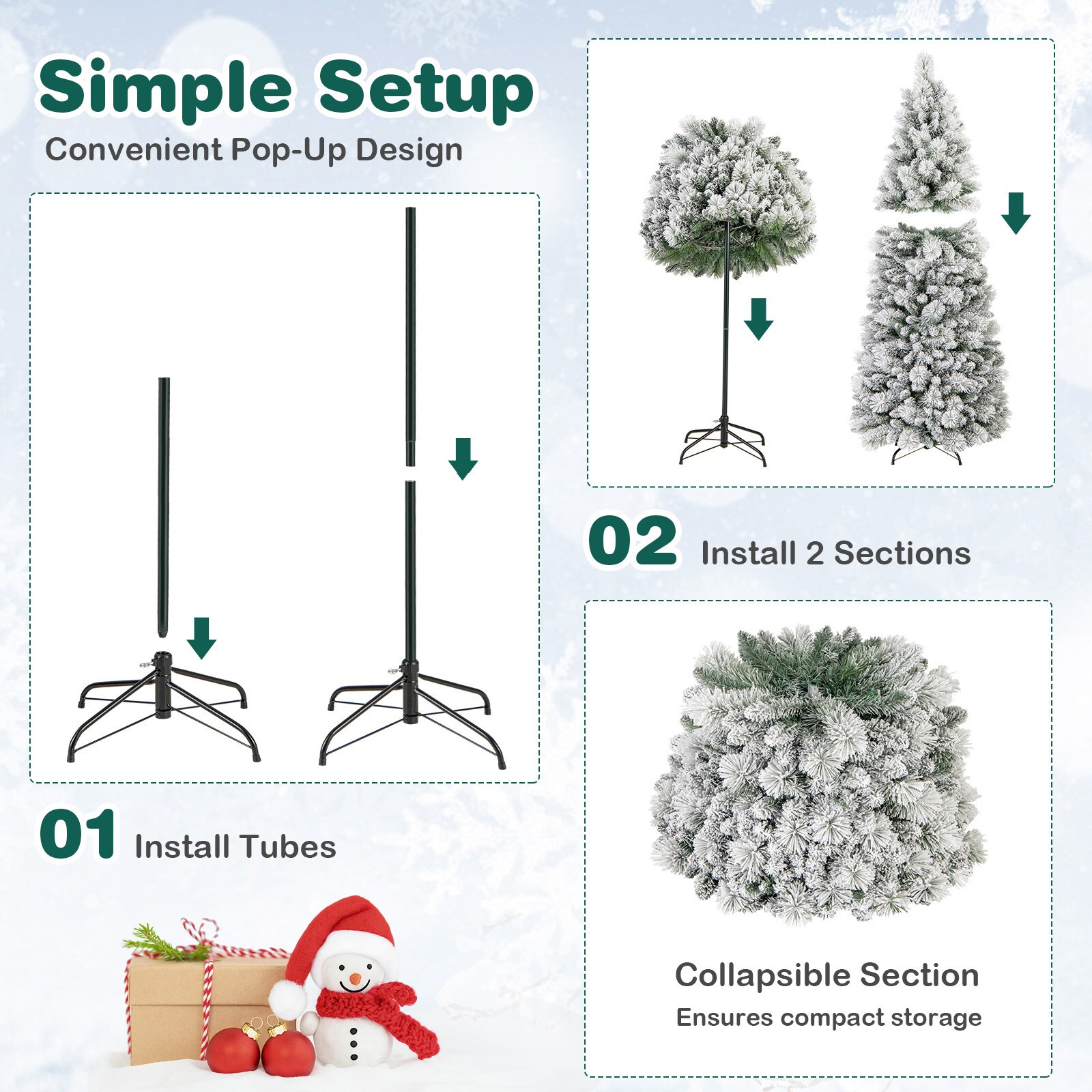 Simple Setup
Convenient Pop-Up Design

01 Install Tubes

02 Install 2 Sections

Collapsible Section
Ensures compact storage