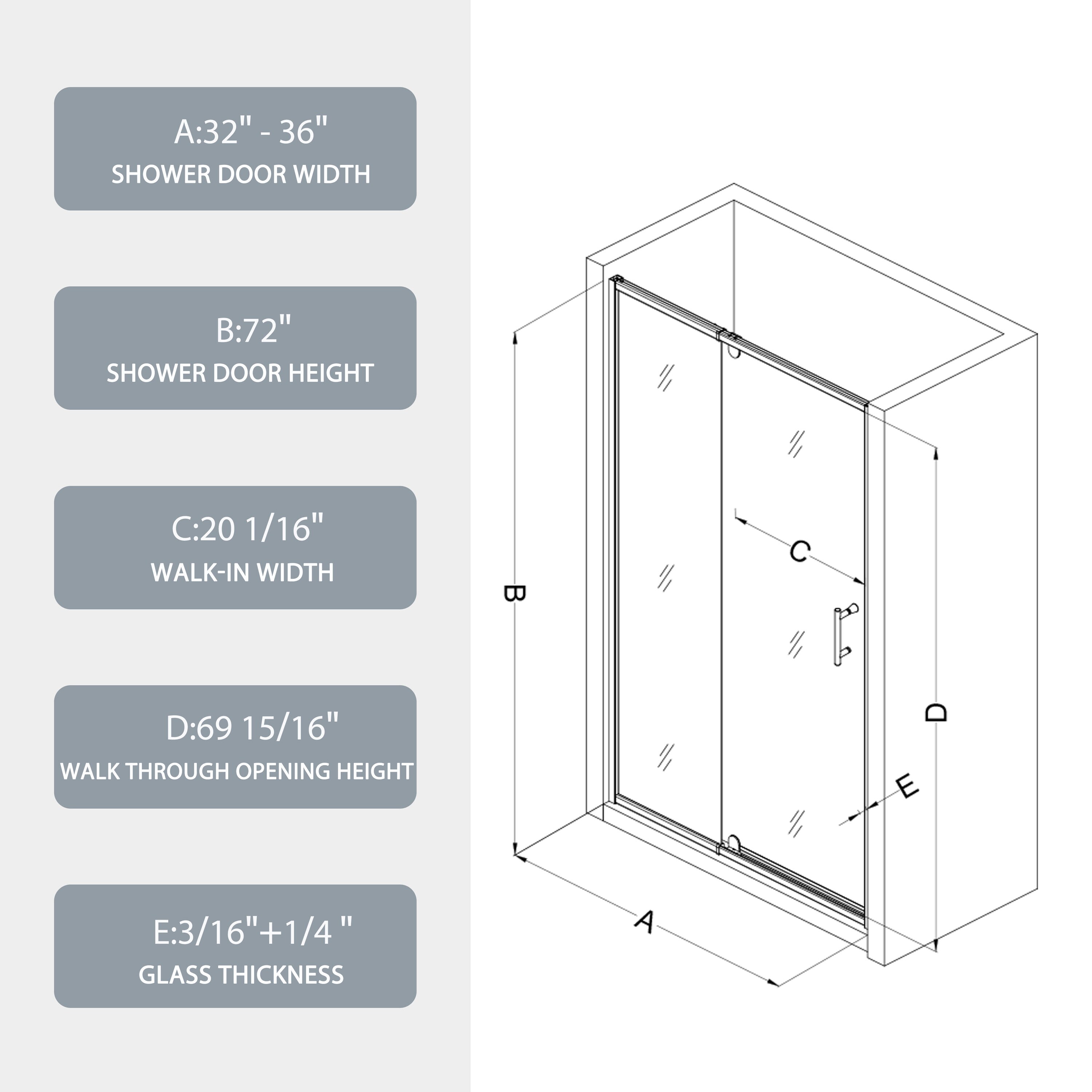 A:32" - 36"
SHOWER DOOR WIDTH

B:72"
SHOWER DOOR HEIGHT

C:20 1/16"
WALK-IN WIDTH

D:69 15/16"
WALK THROUGH OPENING HEIGHT

E:3/16"+1/4 "
GLASS THICKNESS

B

C

D

E

A