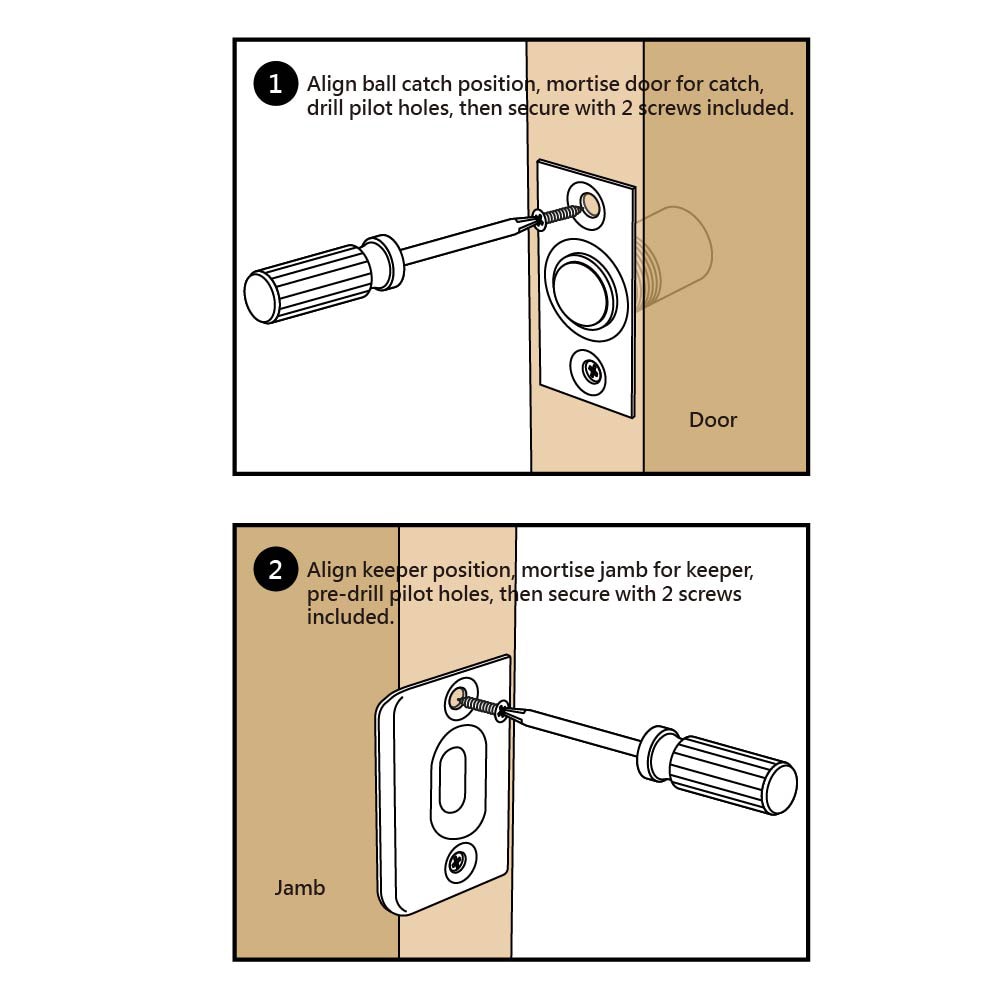 1 Align ball catch position, mortise door for catch, drill pilot holes, then secure with 2 screws included.

Door

2 Align keeper position, mortise jamb for keeper, pre-drill pilot holes, then secure with 2 screws included.

Jamb