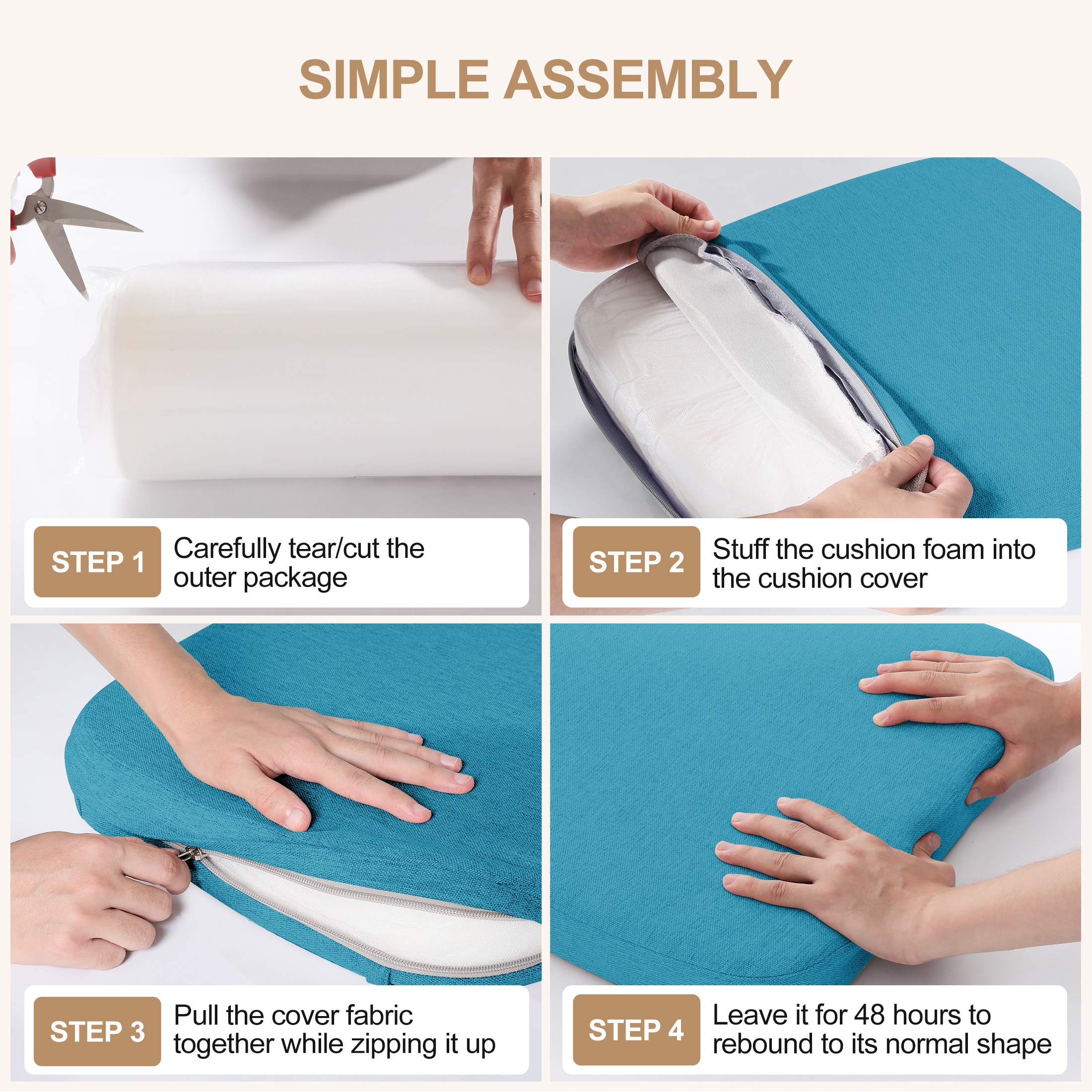 SIMPLE ASSEMBLY

STEP 1 Carefully tear/cut the outer package

STEP 2 Stuff the cushion foam into the cushion cover

STEP 3 Pull the cover fabric together while zipping it up

STEP 4 Leave it for 48 hours to rebound to its normal shape