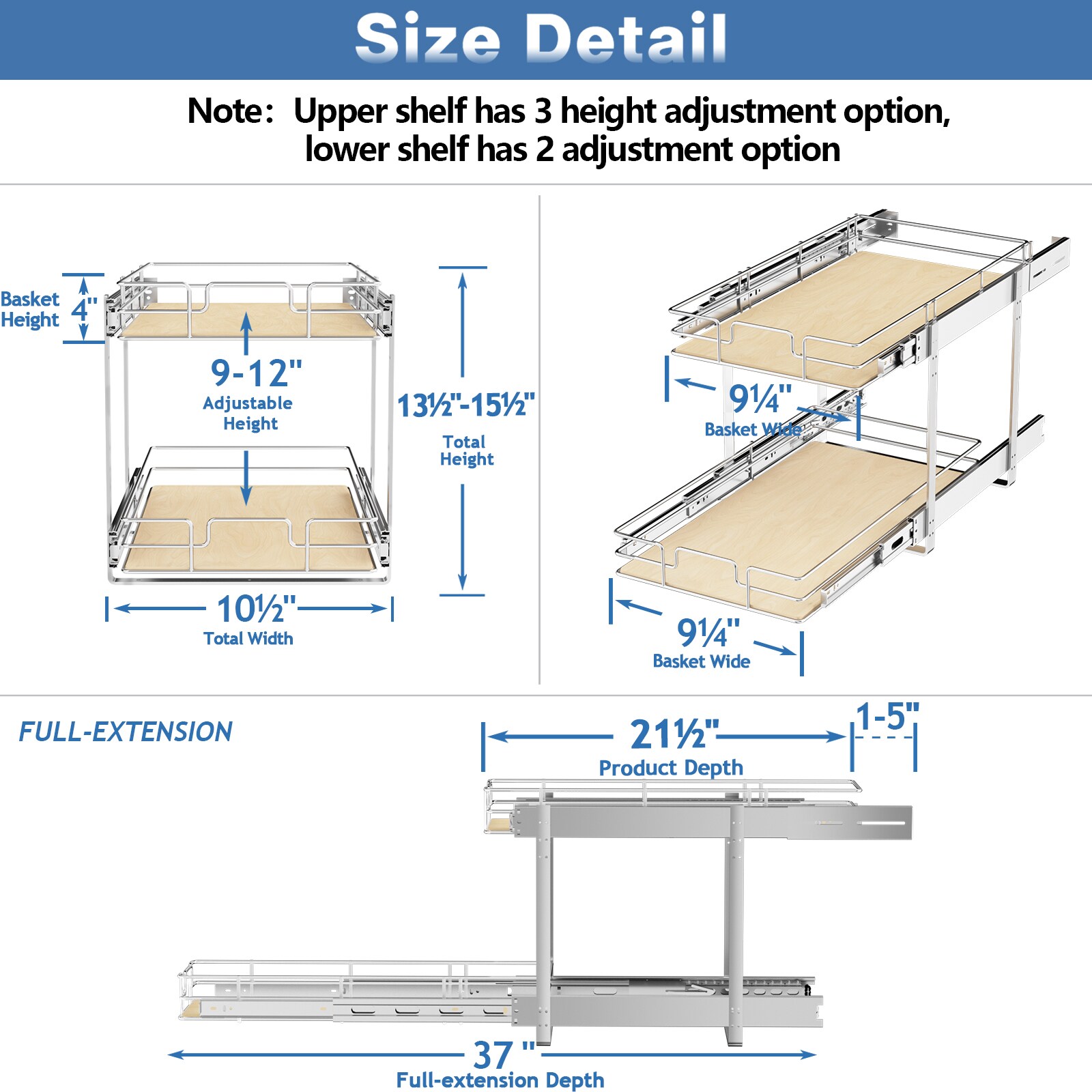 Size Detail

Note: Upper shelf has 3 height adjustment option, lower shelf has 2 adjustment option

Basket Height 4"

9-12"
Adjustable Height

13½"-15½"
Total Height

10½"
Total Width

9¼"
Basket Wide

9¼"
Basket Wide

FULL-EXTENSION

21½"
Product Depth

1-5"

37 "
Full-extension Depth