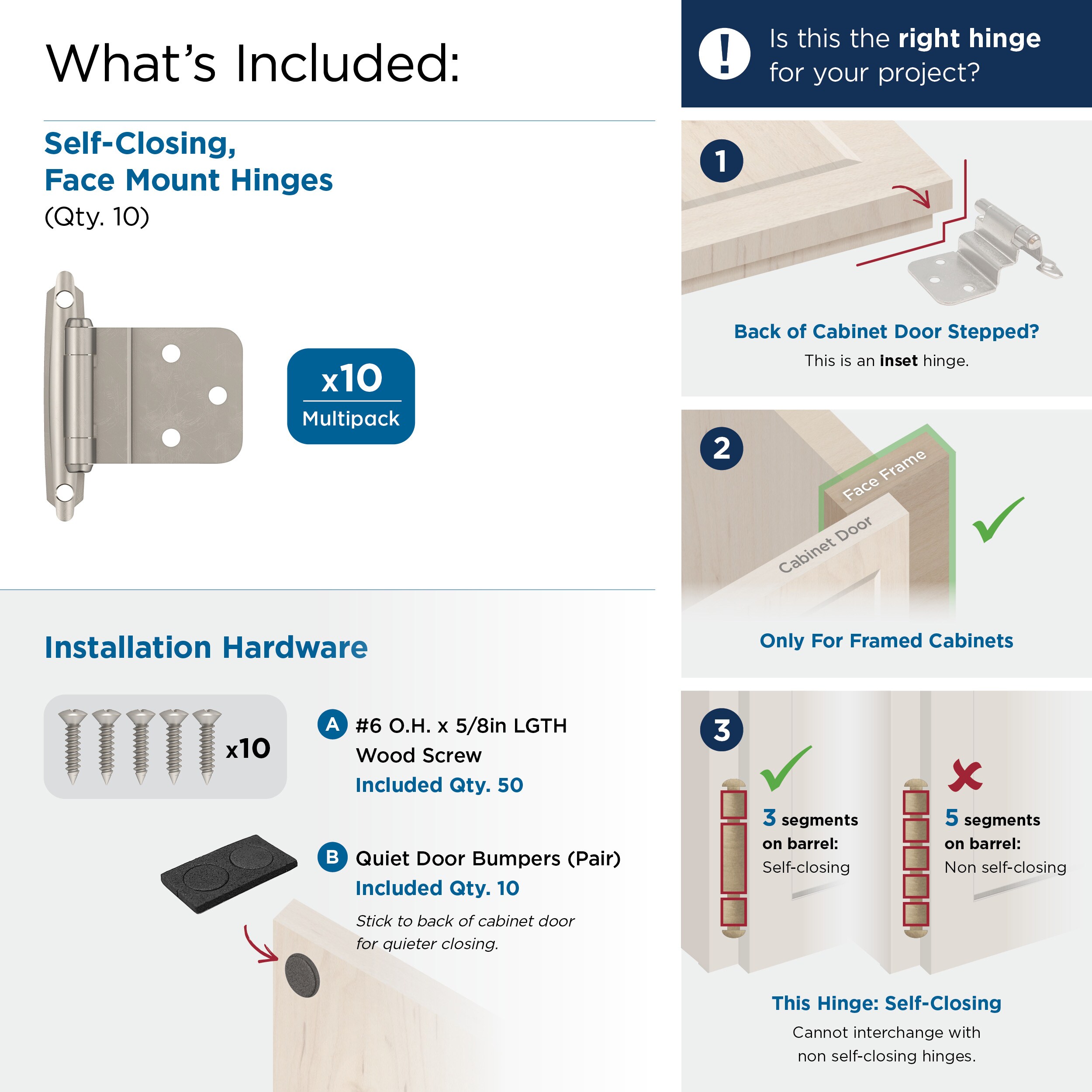 What's Included:

Self-Closing, Face Mount Hinges
(Qty. 10)

x10
Multipack

Installation Hardware

x10

A #6 O.H. x 5/8in LGTH Wood Screw
Included Qty. 50

B Quiet Door Bumpers (Pair)
Included Qty. 10
Stick to back of cabinet door for quieter closing.

! Is this the right hinge for your project?

1

Back of Cabinet Door Stepped?
This is an inset hinge.

2

Face Frame
Cabinet Door

Only For Framed Cabinets

3

3 segments on barrel:
Self-closing

5 segments on barrel:
Non self-closing

This Hinge: Self-Closing
Cannot interchange with non self-closing hinges.