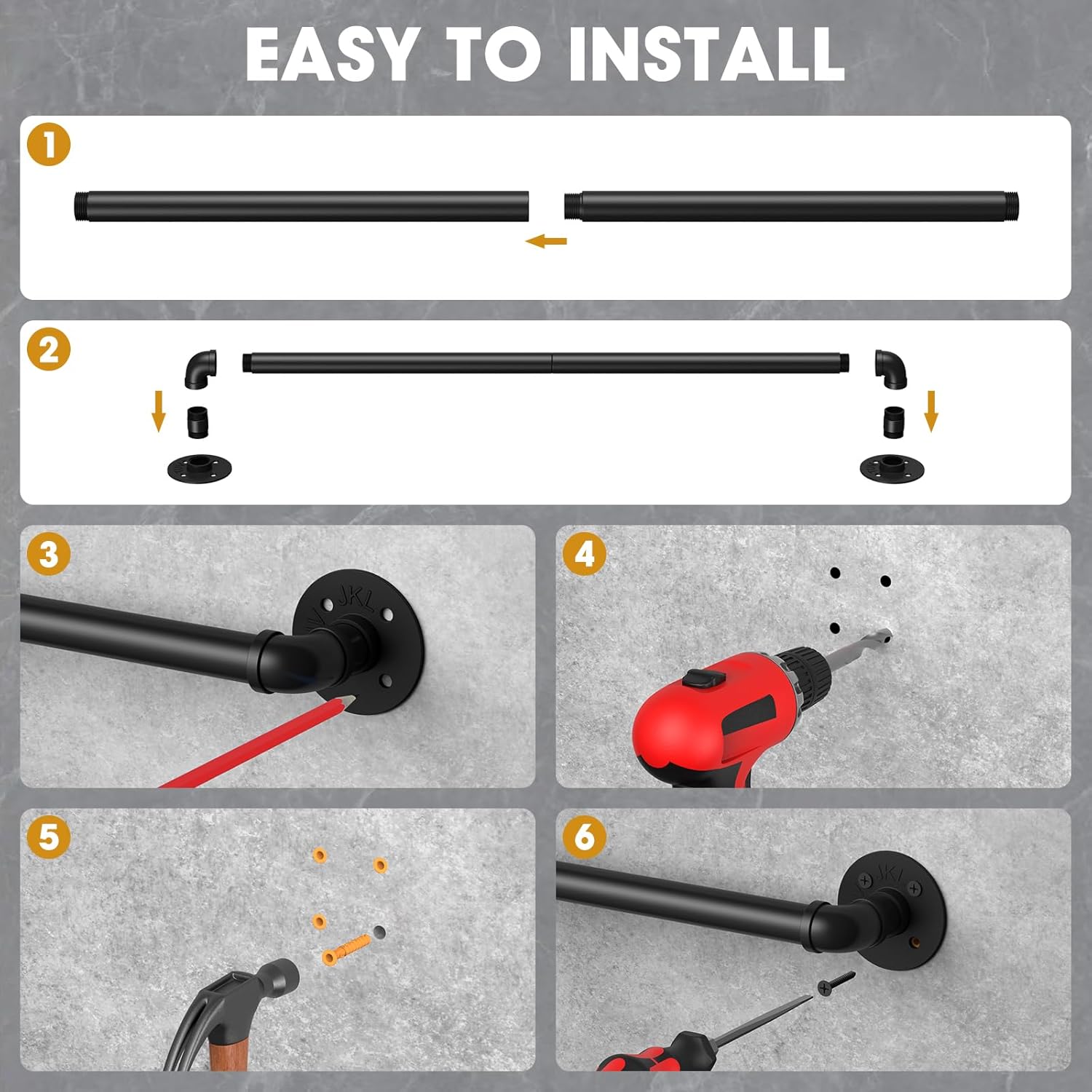 EASY TO INSTALL

1

2

3

JKL

4

5

6

JKL