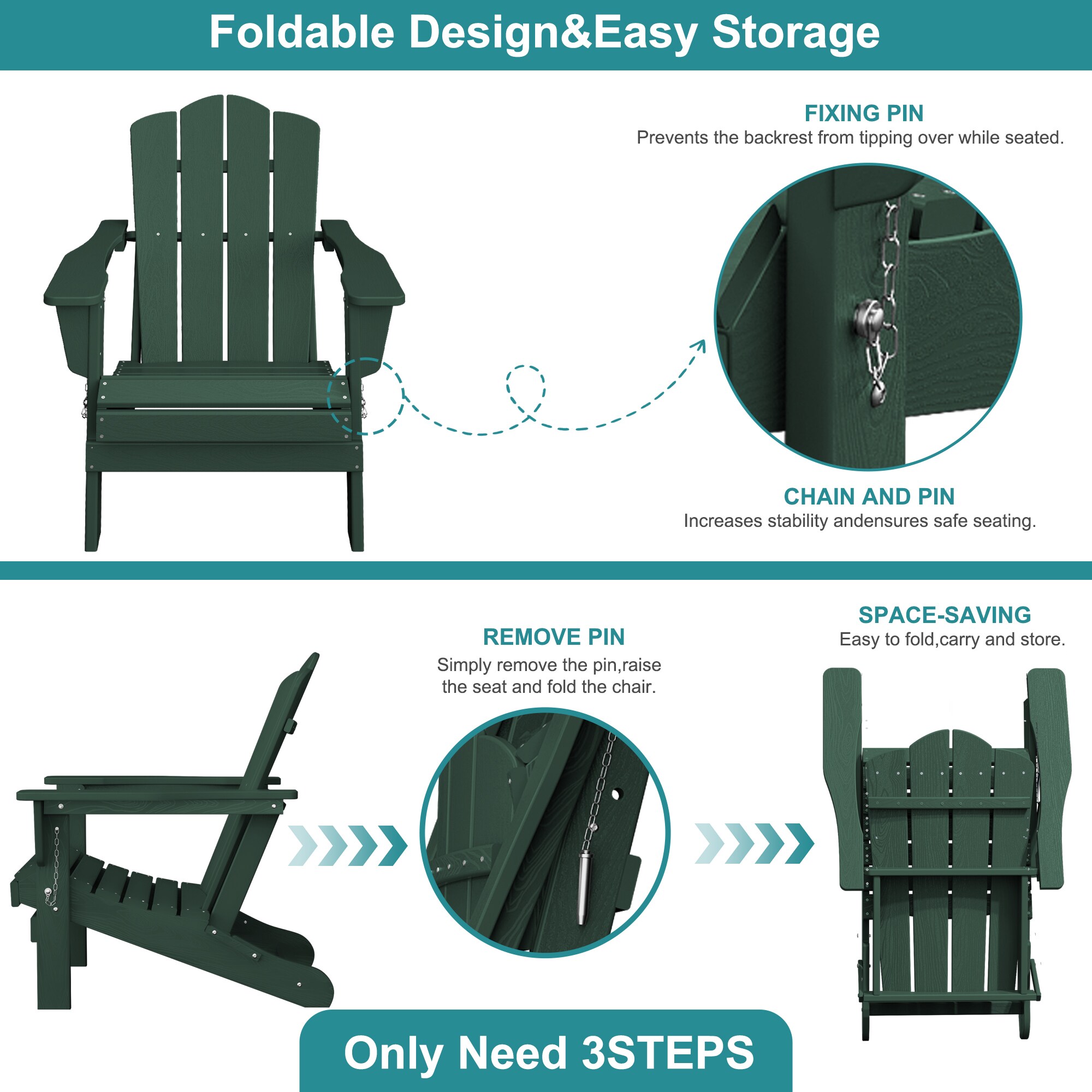 Foldable Design&Easy Storage

FIXING PIN
Prevents the backrest from tipping over while seated.

CHAIN AND PIN
Increases stability andensures safe seating.

REMOVE PIN
Simply remove the pin,raise the seat and fold the chair.

SPACE-SAVING
Easy to fold,carry and store.

Only Need 3STEPS