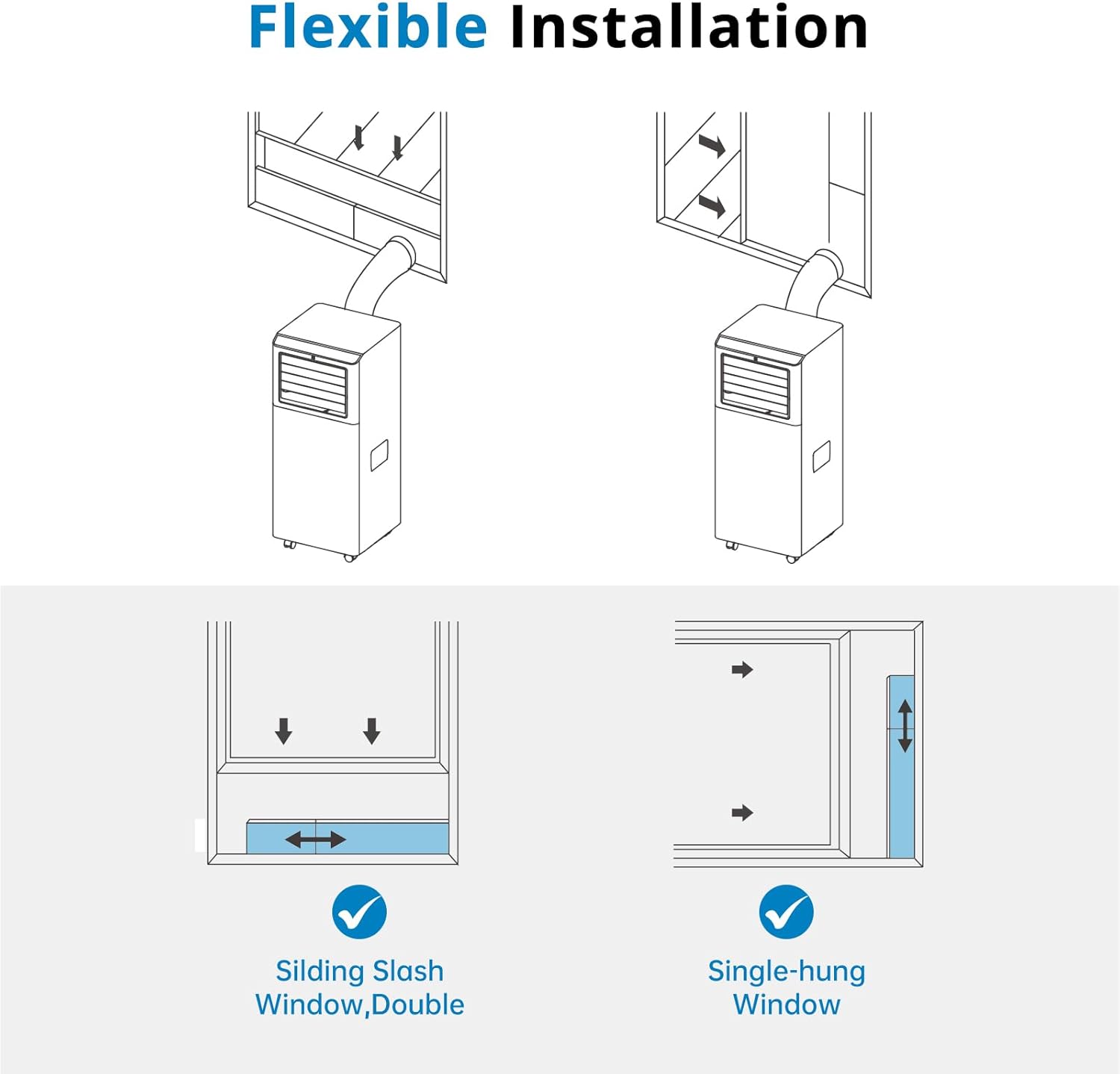 Flexible Installation

Silding Slash Window,Double

Single-hung Window