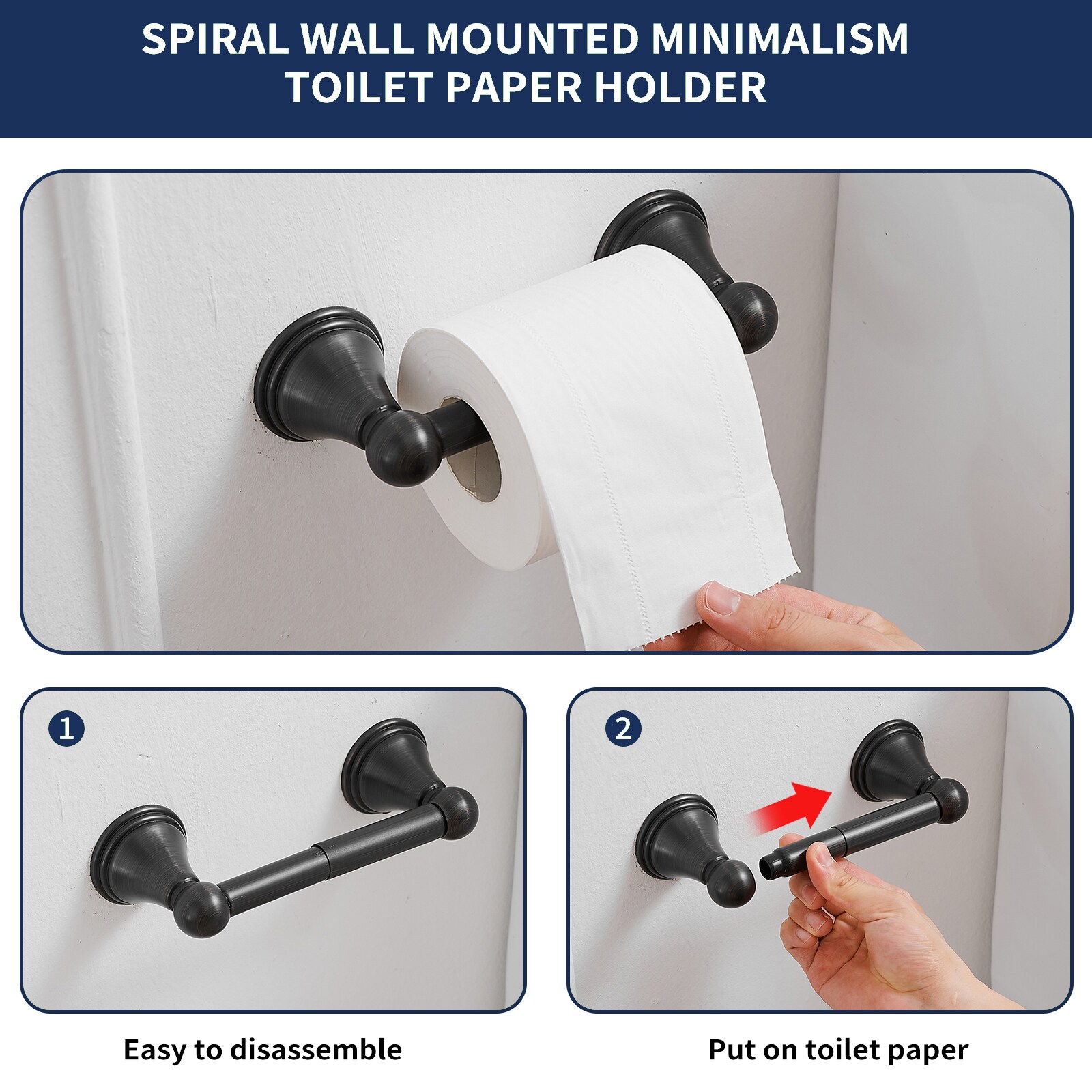 SPIRAL WALL MOUNTED MINIMALISM TOILET PAPER HOLDER

1

Easy to disassemble

2

Put on toilet paper