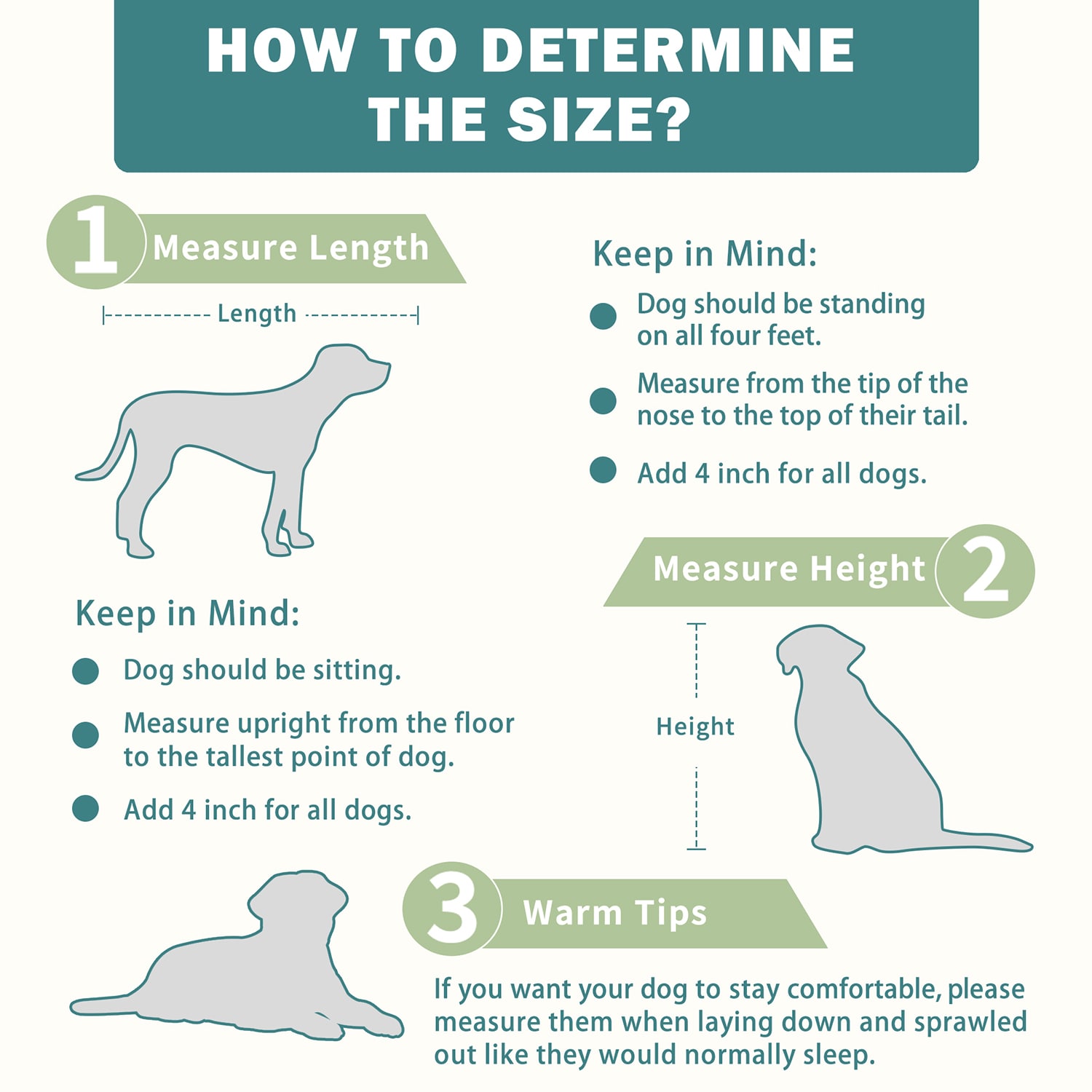 HOW TO DETERMINE THE SIZE?

1 Measure Length

Length

Keep in Mind:

Dog should be standing on all four feet.

Measure from the tip of the nose to the top of their tail.

Add 4 inch for all dogs.

Measure Height 2

Height

Keep in Mind:

Dog should be sitting.

Measure upright from the floor to the tallest point of dog.

Add 4 inch for all dogs.

3 Warm Tips

If you want your dog to stay comfortable, please measure them when laying down and sprawled out like they would normally sleep.